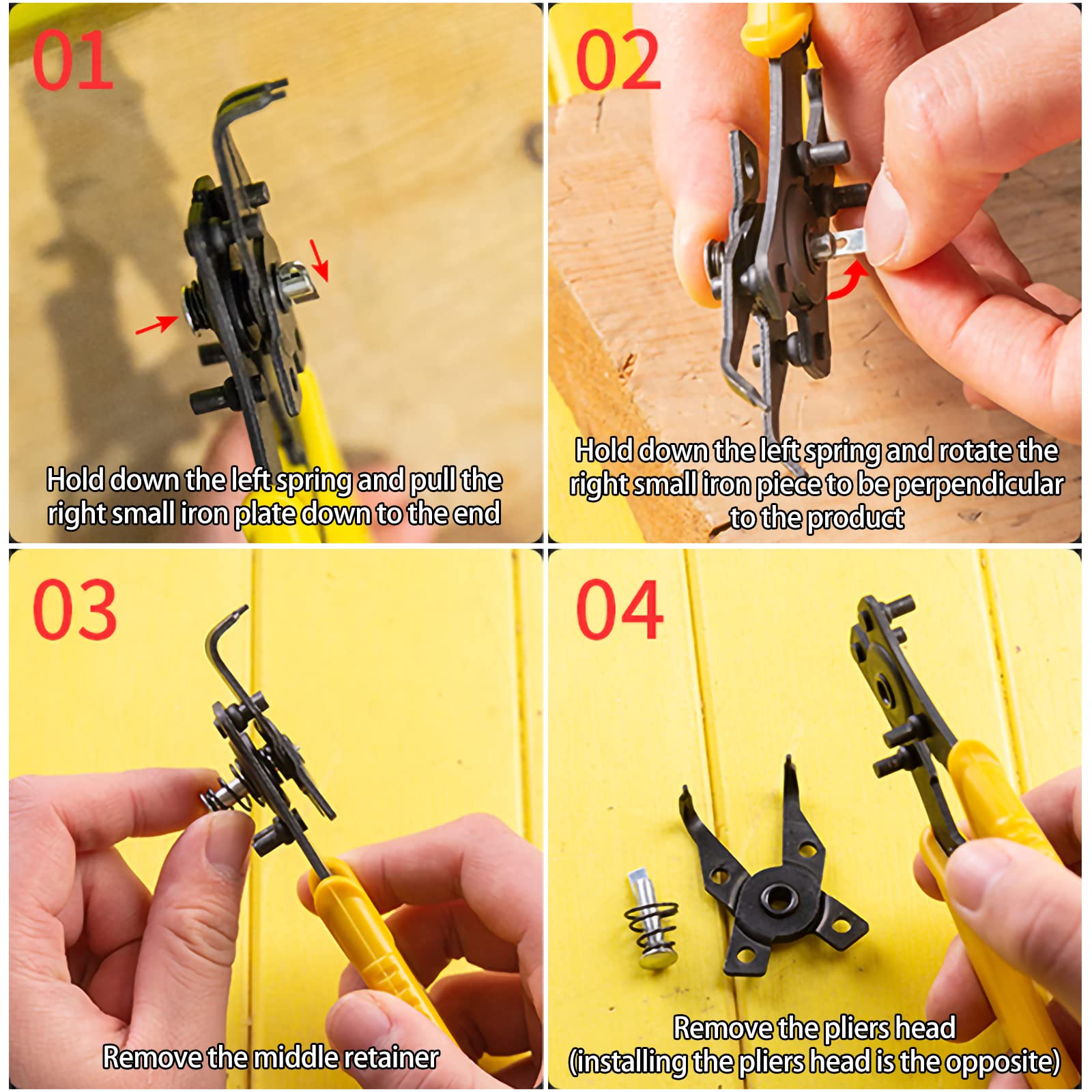 01

Hold down the left spring and pull the right small iron plate down to the end

02

Hold down the left spring and rotate the right small iron piece to be perpendicular to the product

03

Remove the middle retainer

04

Remove the pliers head (installing the pliers head is the opposite)