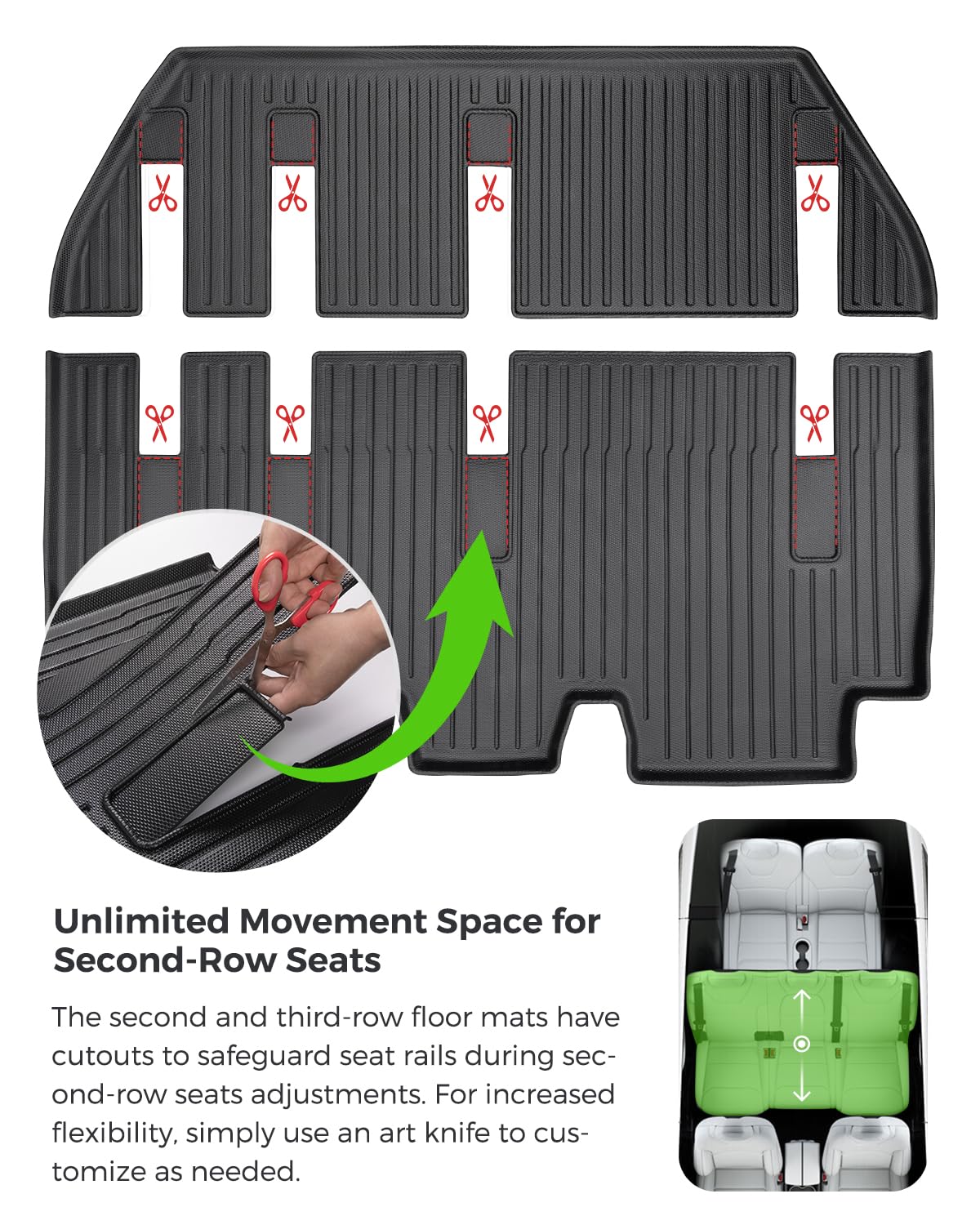 Unlimited Movement Space for Second-Row Seats

The second and third-row floor mats have cutouts to safeguard seat rails during second-row seats adjustments. For increased flexibility, simply use an art knife to customize as needed.