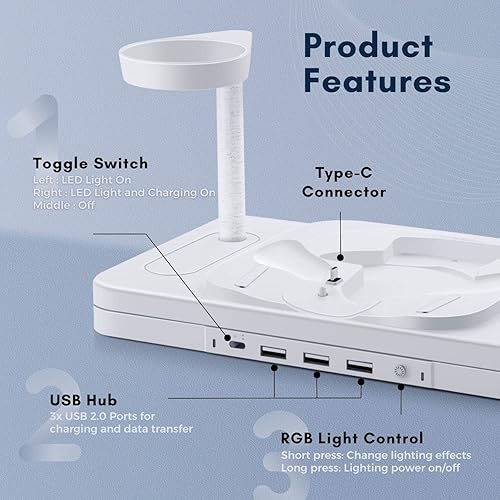 Product Features

1

Toggle Switch
Left : LED Light On
Right : LED Light and Charging On
Middle : Off

Type-C Connector

2

USB Hub
3x USB 2.0 Ports for charging and data transfer

3

RGB Light Control
Short press: Change lighting effects
Long press: Lighting power on/off