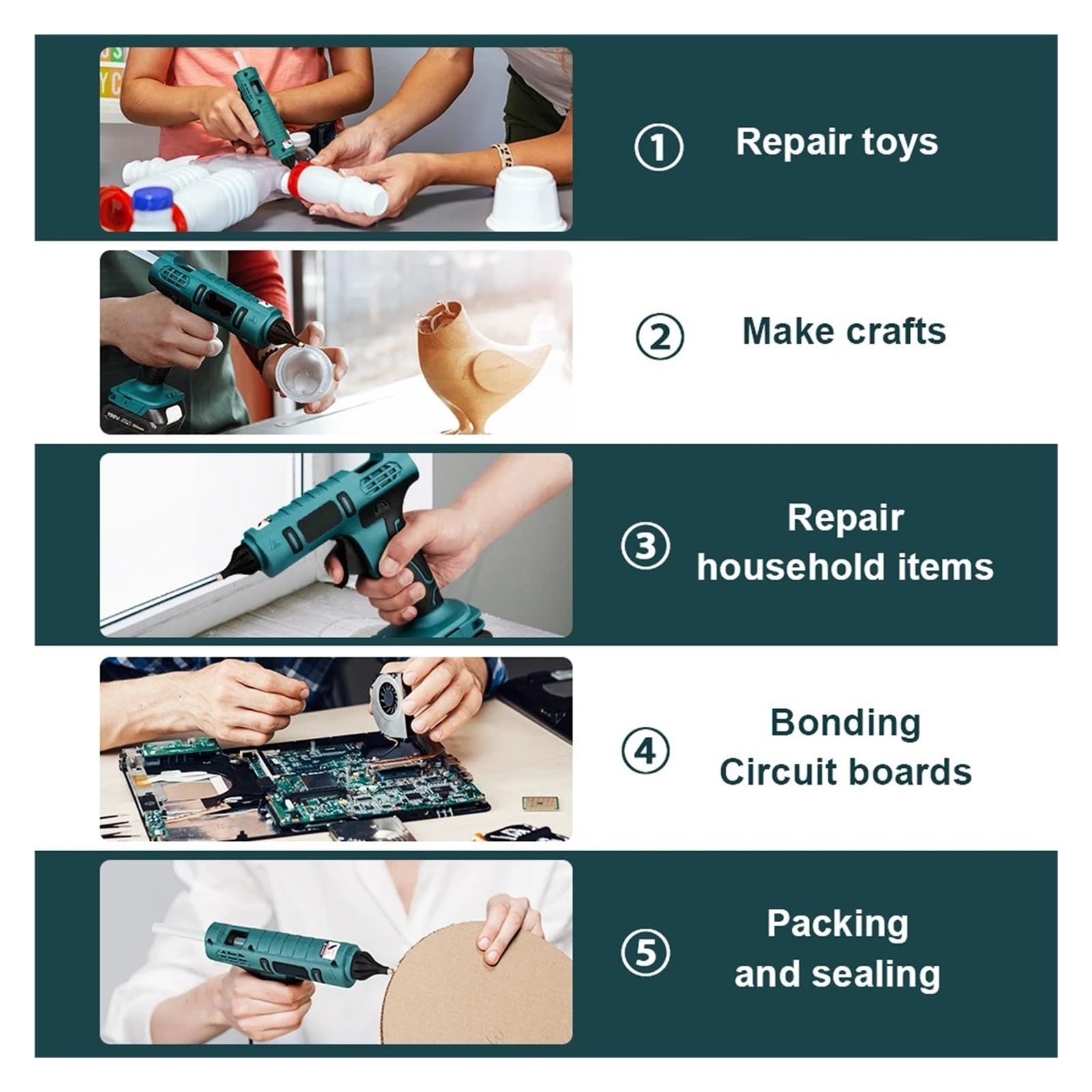 ① Repair toys

② Make crafts

③ Repair household items

④ Bonding Circuit boards

⑤ Packing and sealing