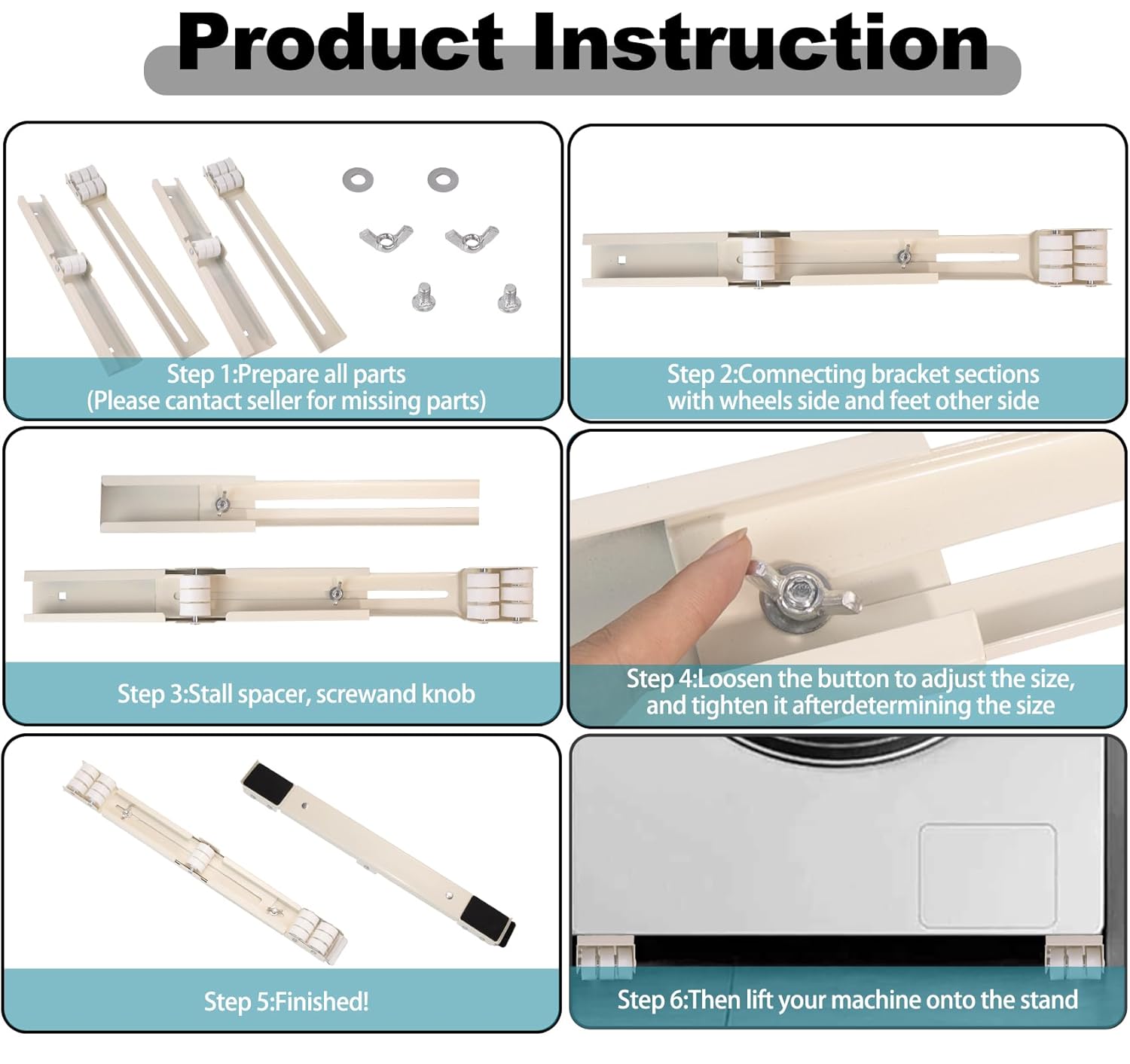 Product Instruction

Step 1:Prepare all parts
(Please cantact seller for missing parts)

Step 2:Comnecting bracket sections
with wheels side and feet other side

Step 3:Stall spacer, screwand knob

Step 4:Loosen the button to adjust the size,
and tighten it afterdetermining the size

Step 5:Finished!

Step 6:Then lift your machine onto the stand