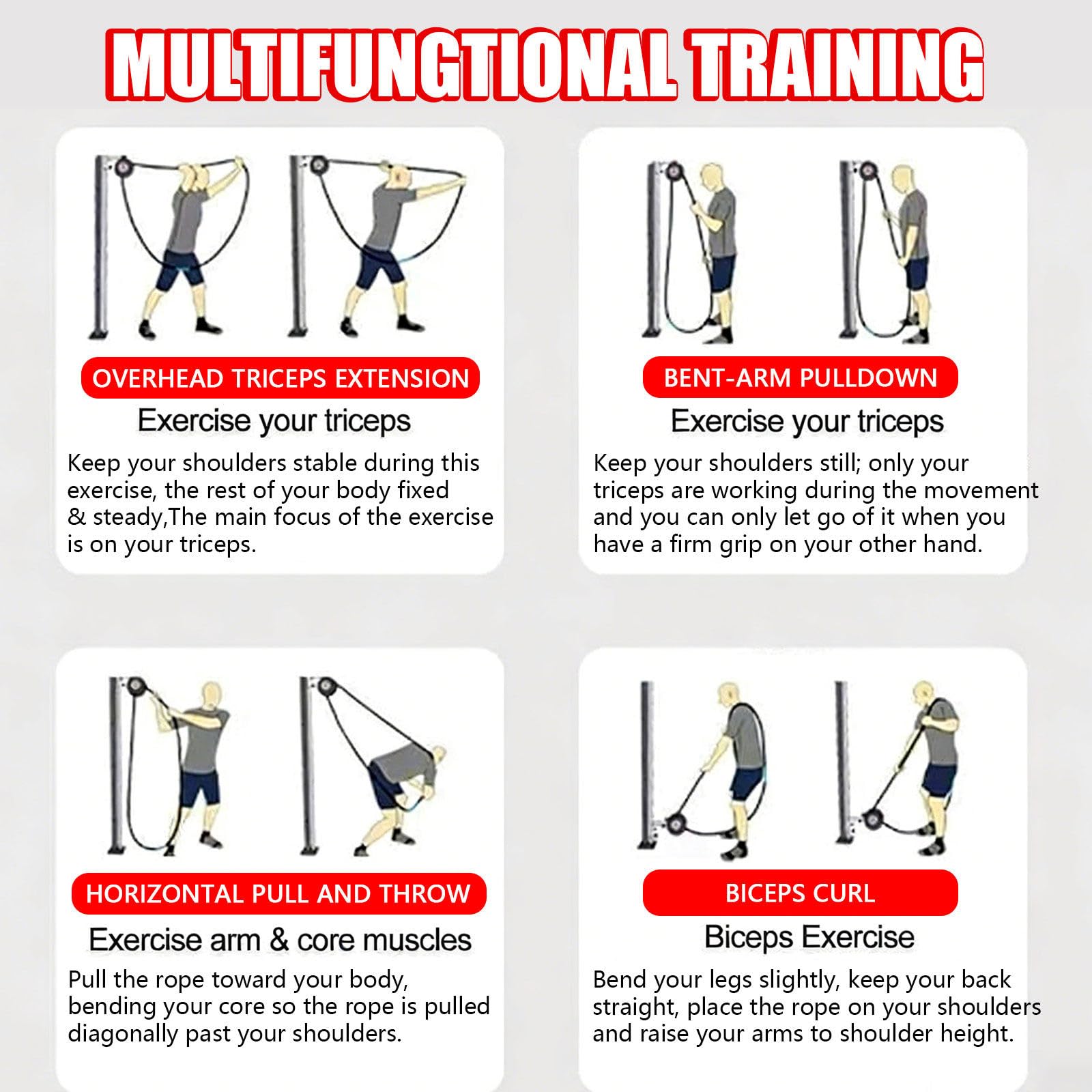 MULTIFUNGTIONAL TRAINING

OVERHEAD TRICEPS EXTENSION

Exercise your triceps

Keep your shoulders stable during this exercise, the rest of your body fixed & steady,The main focus of the exercise is on your triceps.

BENT-ARM PULLDOWN

Exercise your triceps

Keep your shoulders still; only your triceps are working during the movement and you can only let go of it when you have a firm grip on your other hand.

HORIZONTAL PULL AND THROW

Exercise arm & core muscles

Pull the rope toward your body, bending your core so the rope is pulled diagonally past your shoulders.

BICEPS CURL

Biceps Exercise

Bend your legs slightly, keep your back straight, place the rope on your shoulders and raise your arms to shoulder height.