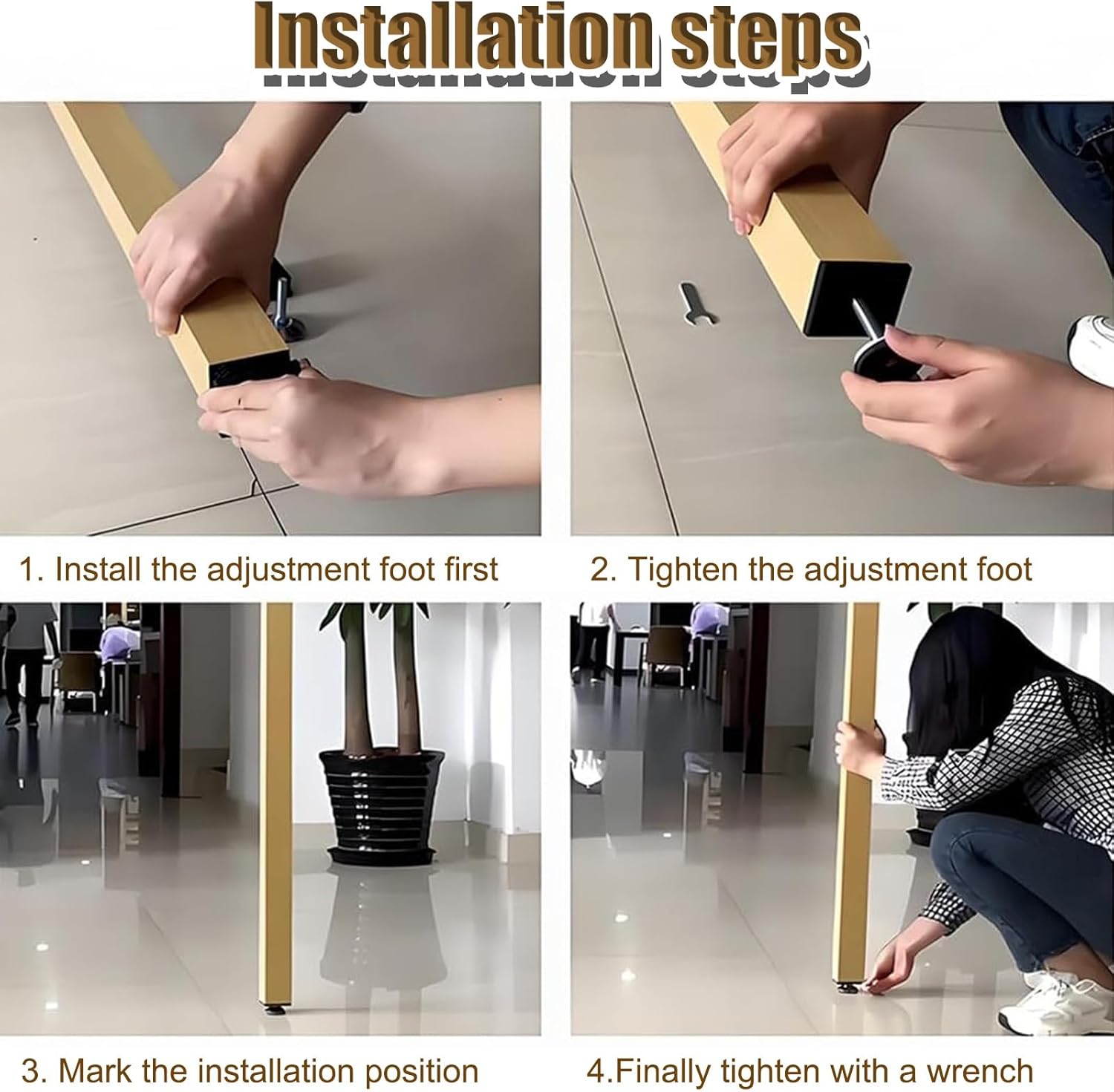 Installation steps

1. Install the adjustment foot first

2. Tighten the adjustment foot

3. Mark the installation position

4.Finally tighten with a wrench