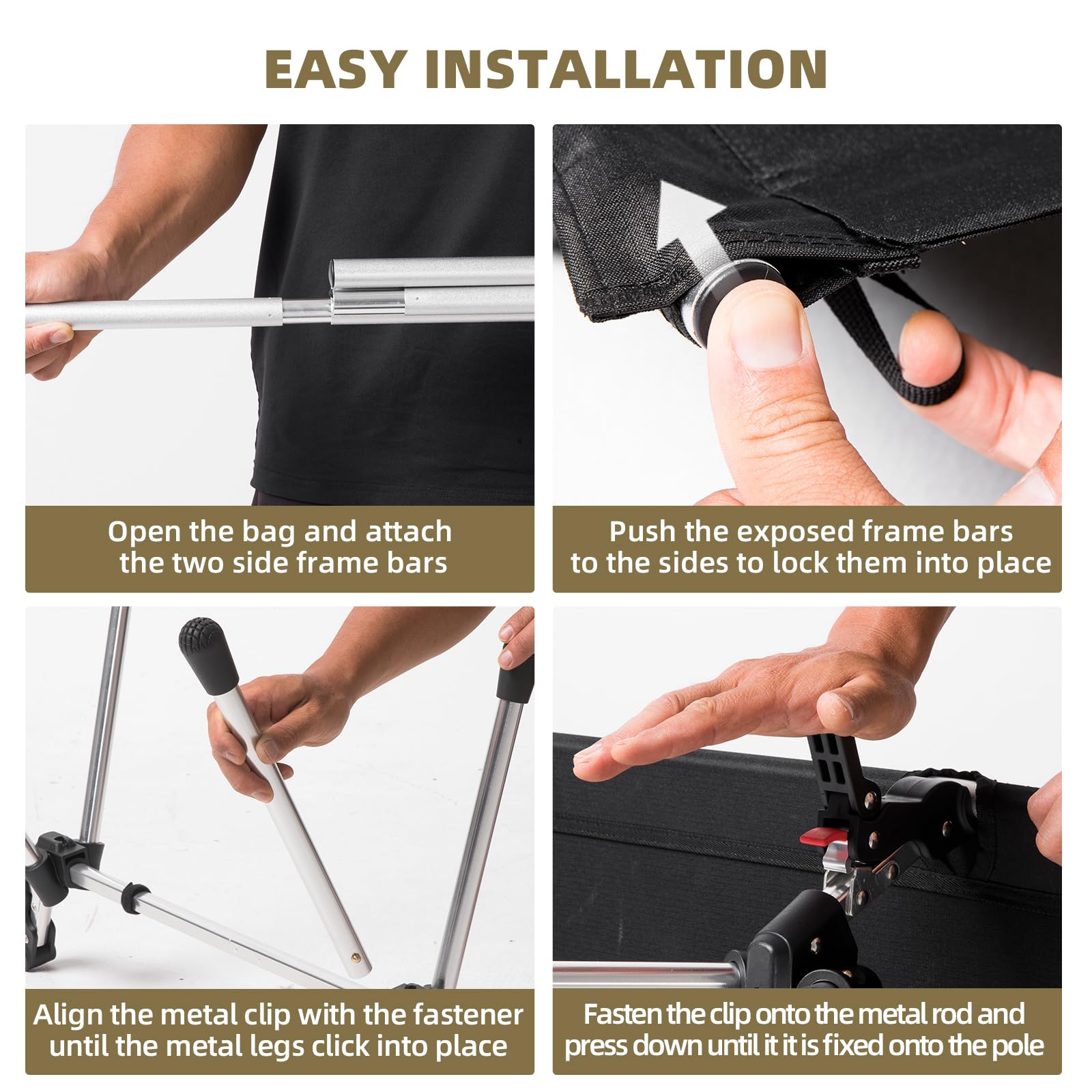 EASY INSTALLATION

Open the bag and attach the two side frame bars

Push the exposed frame bars to the sides to lock them into place

Align the metal clip with the fastener until the metal legs click into place

Fasten the clip onto the metal rod and press down until it it is fixed onto the pole