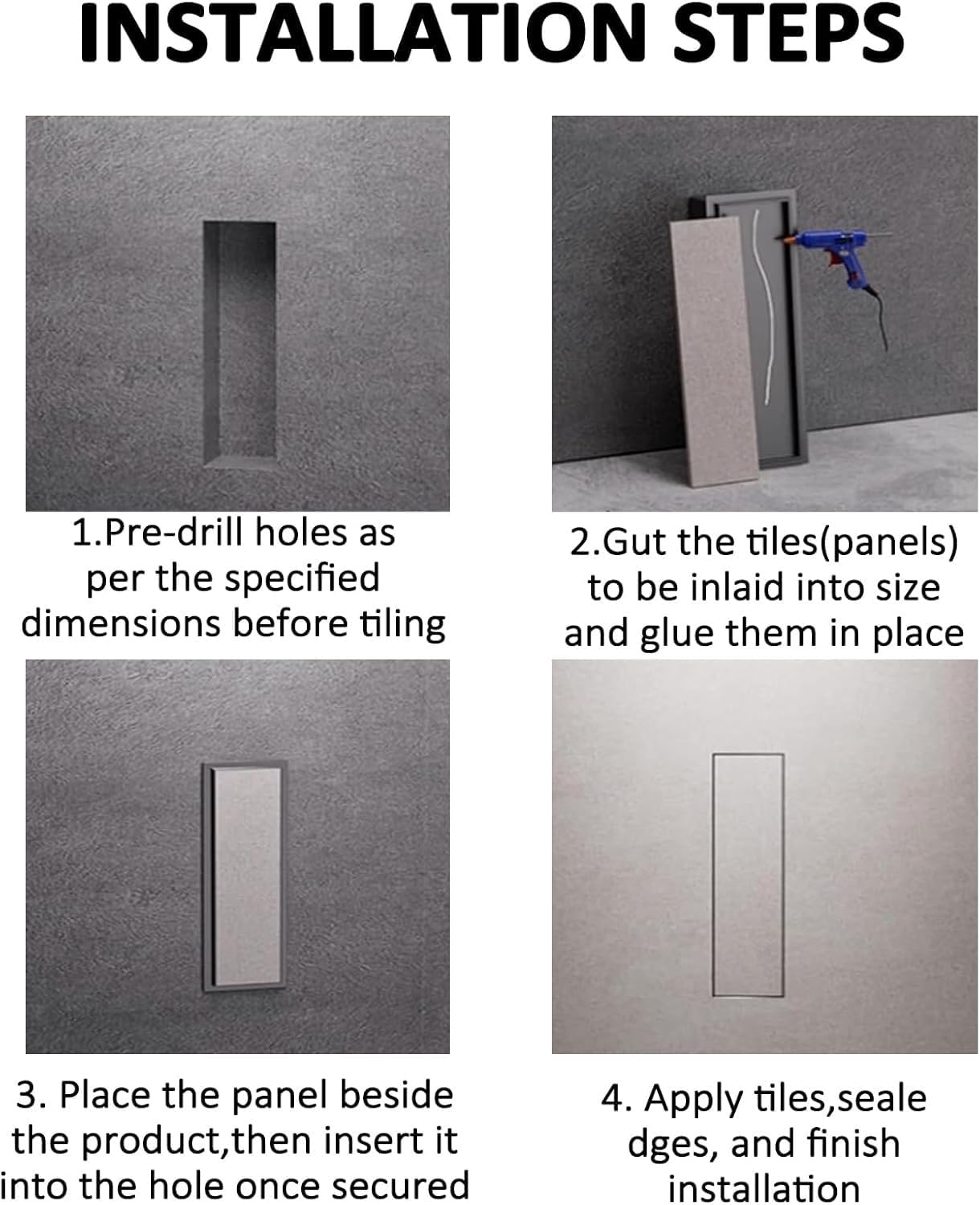 INSTALLATION STEPS

1.Pre-drill holes as per the specified dimensions before tiling

2.Gut the tiles(panels) to be inlaid into size and glue them in place

3. Place the panel beside the product,then insert it into the hole once secured

4. Apply tiles,seale dges, and finish installation