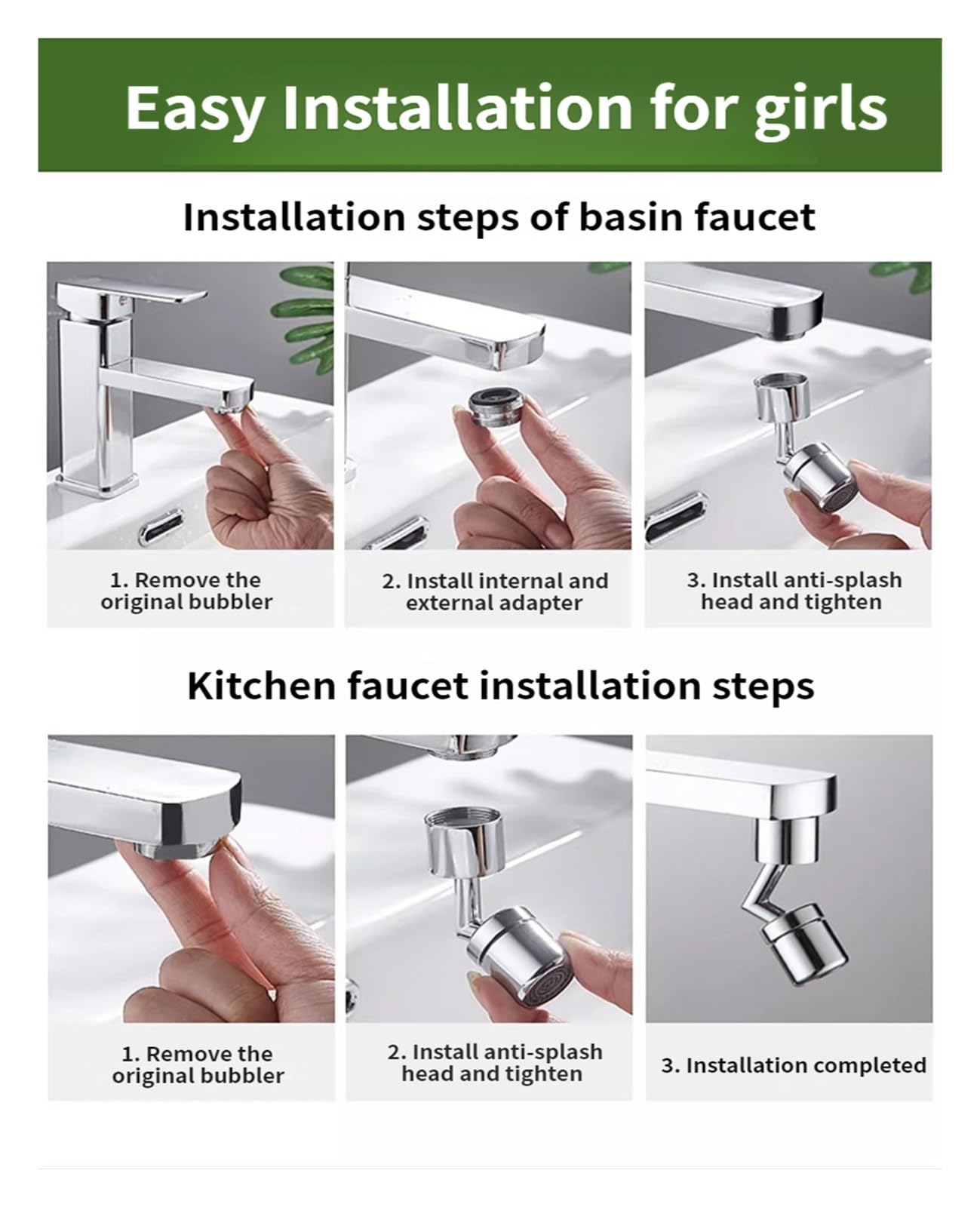 Easy Installation for girls

Installation steps of basin faucet

1. Remove the original bubbler

2. Install internal and external adapter

3. Install anti-splash head and tighten

Kitchen faucet installation steps

1. Remove the original bubbler

2. Install anti-splash head and tighten

3. Installation completed