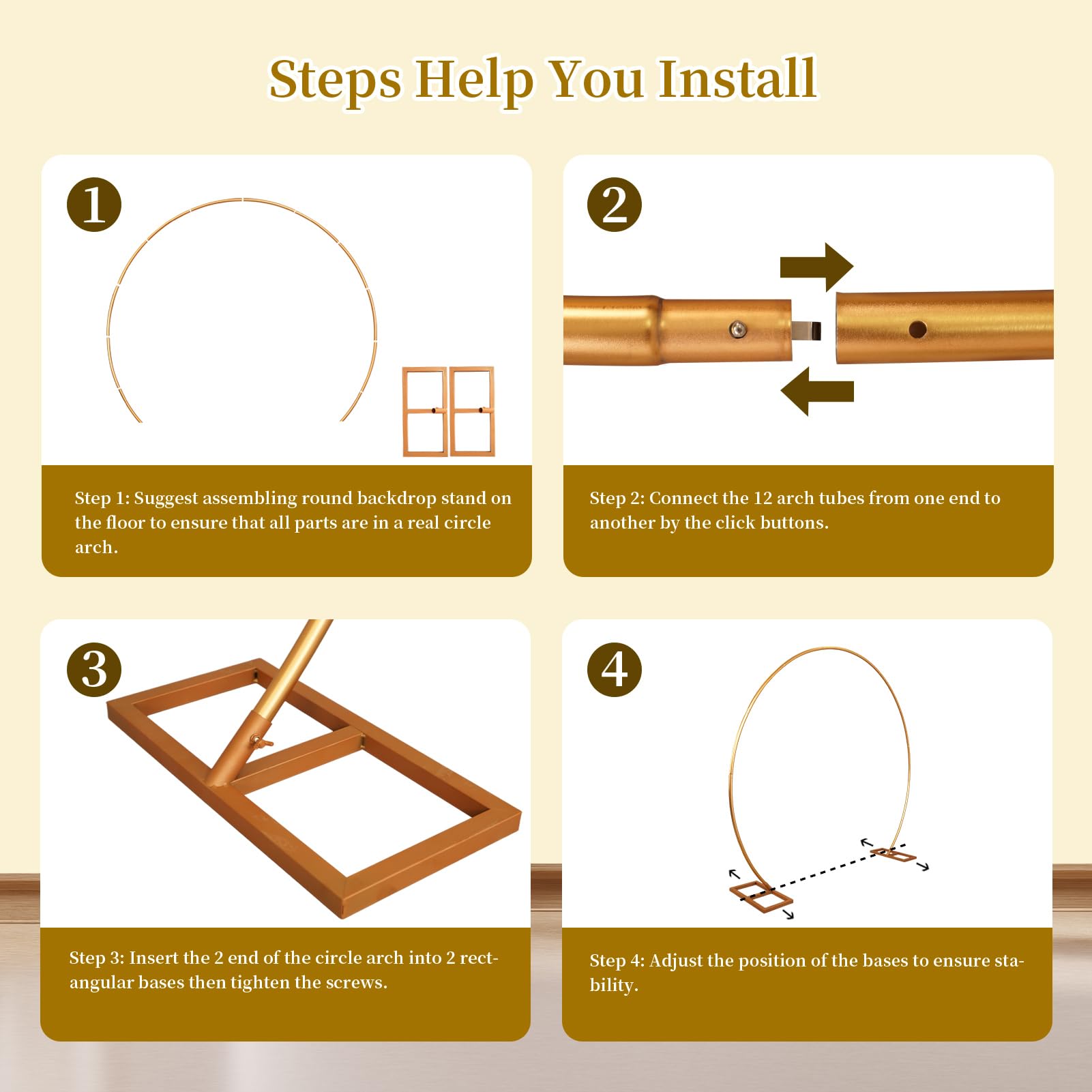 Steps Help You Install

1

Step 1: Suggest assembling round backdrop stand on the floor to ensure that all parts are in a real circle arch.

2

Step 2: Connect the 12 arch tubes from one end to another by the click buttons.

3

Step 3: Insert the 2 end of the circle arch into 2 rectangular bases then tighten the screws.

4

Step 4: Adjust the position of the bases to ensure stability.