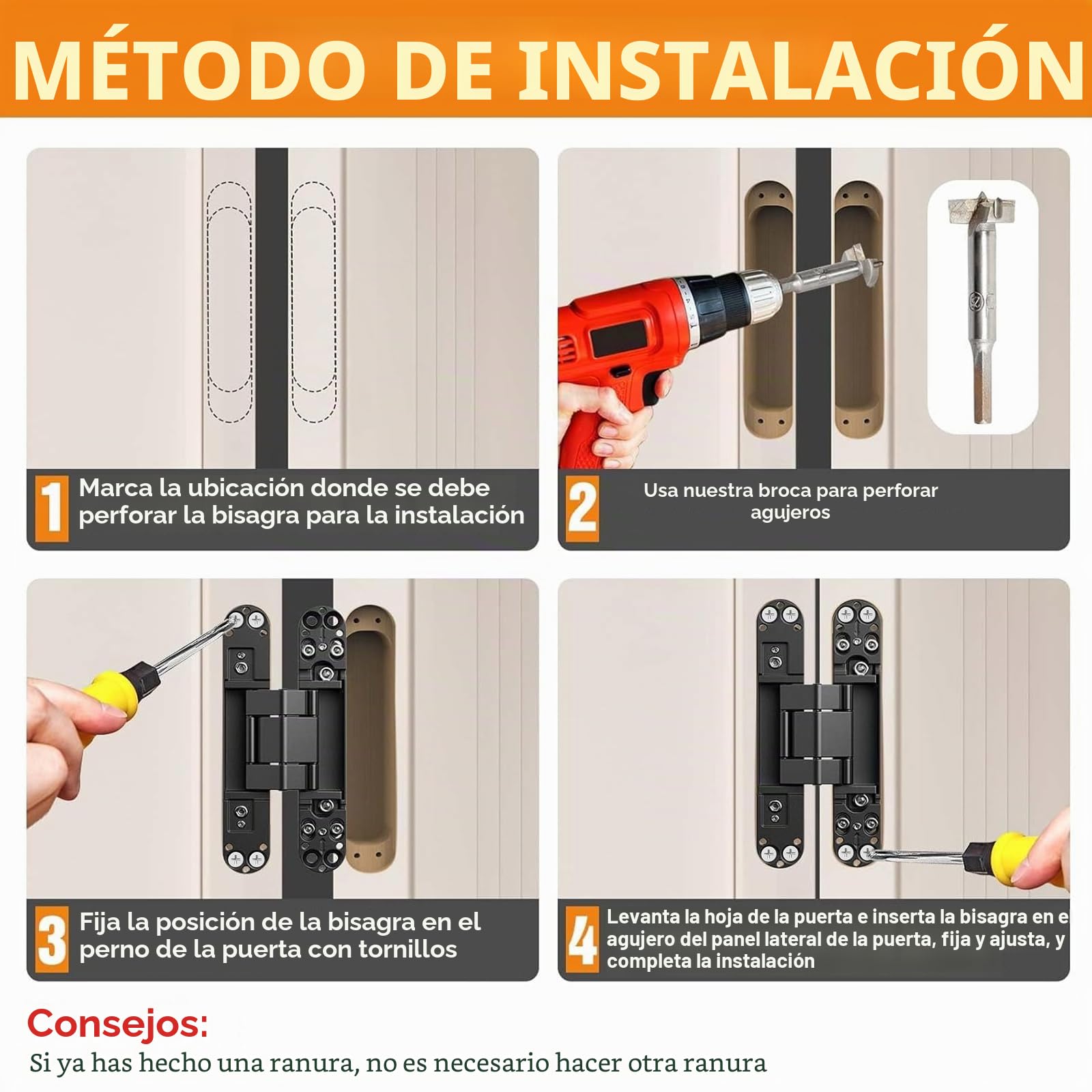 MÉTODO DE INSTALACIÓN

1 Marca la ubicación donde se debe perforar la bisagra para la instalación

2 Usa nuestra broca para perforar agujeros

3 Fija la posición de la bisagra en el perno de la puerta con tornillos

4 Levanta la hoja de la puerta e inserta la bisagra en e agujero del panel lateral de la puerta, fija y ajusta, y completa la instalación

Consejos:
Si ya has hecho una ranura, no es necesario hacer otra ranura