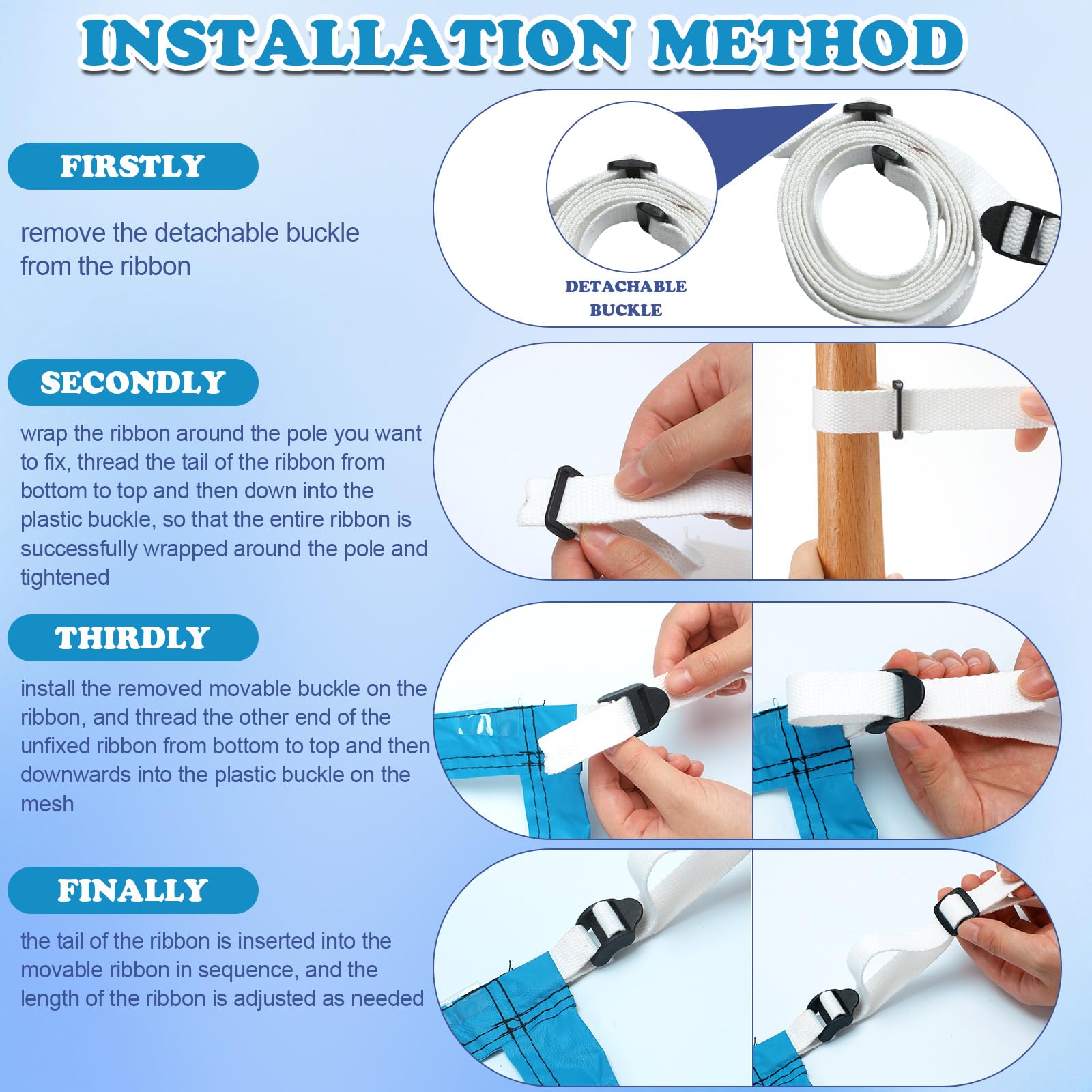 INSTALLATION METHOD

FIRSTLY

remove the detachable buckle from the ribbon

DETACHABLE BUCKLE

SECONDLY

wrap the ribbon around the pole you want to fix, thread the tail of the ribbon from bottom to top and then down into the plastic buckle, so that the entire ribbon is successfully wrapped around the pole and tightened

THIRDLY

install the removed movable buckle on the ribbon, and thread the other end of the unfixed ribbon from bottom to top and then downwards into the plastic buckle on the mesh

FINALLY

the tail of the ribbon is inserted into the movable ribbon in sequence, and the length of the ribbon is adjusted as needed