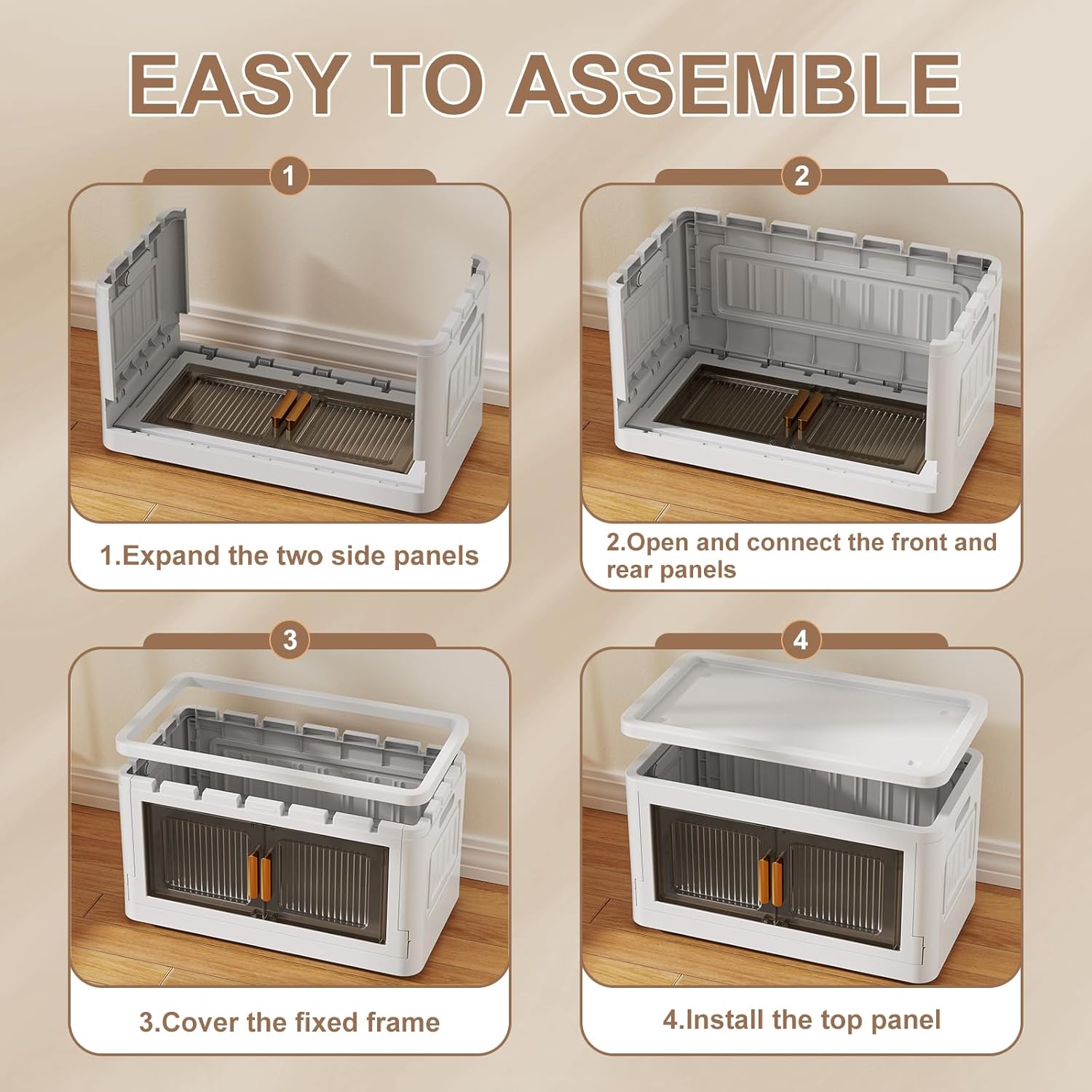 EASY TO ASSEMBLE

1

1.Expand the two side panels

2

2.Open and connect the front and rear panels

3

3.Cover the fixed frame

4

4.Install the top panel