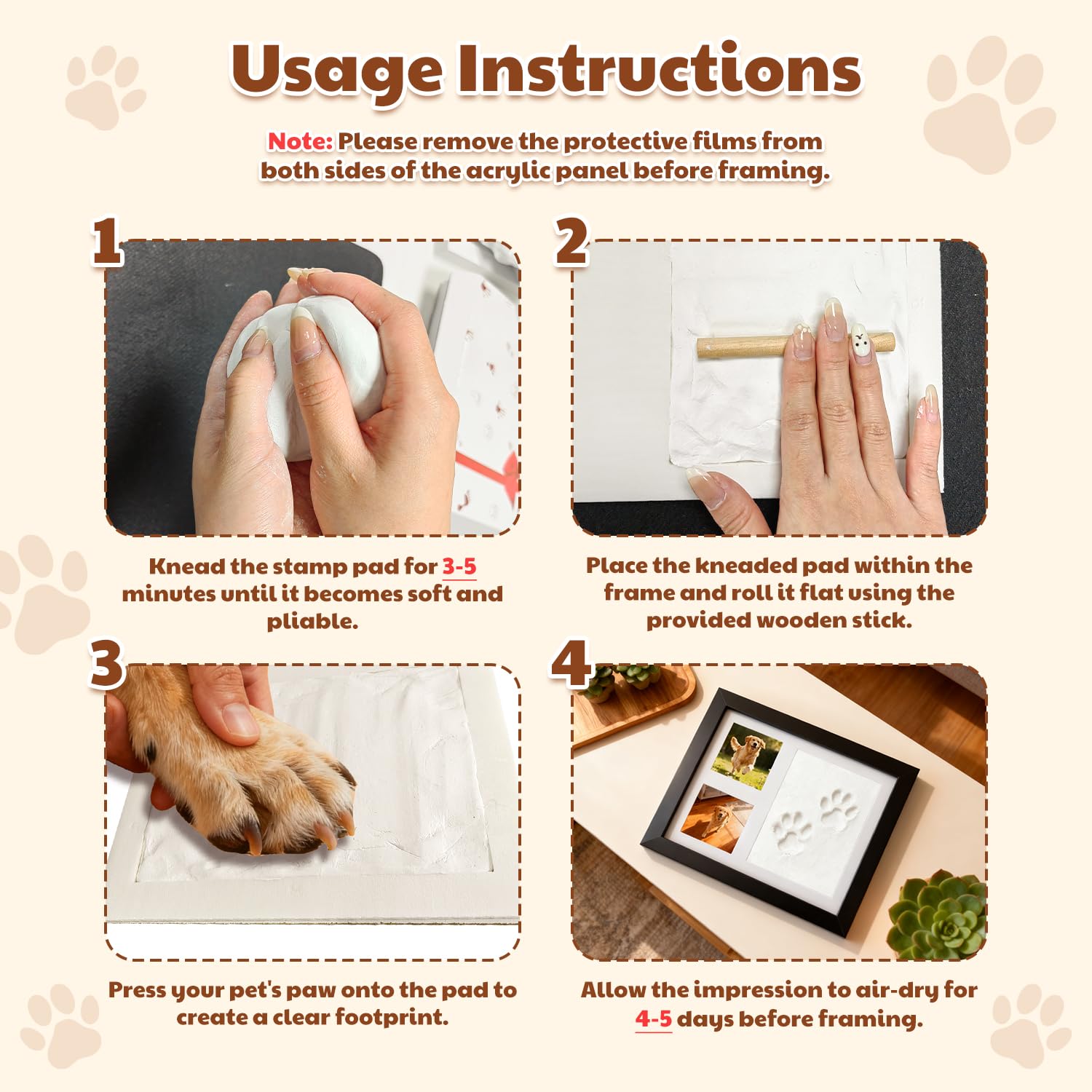 Usage Instructions

Note: Please remove the protective films from both sides of the acrylic panel before framing.

1

Knead the stamp pad for 3-5 minutes until it becomes soft and pliable.

2

Place the kneaded pad within the frame and roll it flat using the provided wooden stick.

3

Press your pet's paw onto the pad to create a clear footprint.

4

Allow the impression to air-dry for 4-5 days before framing.