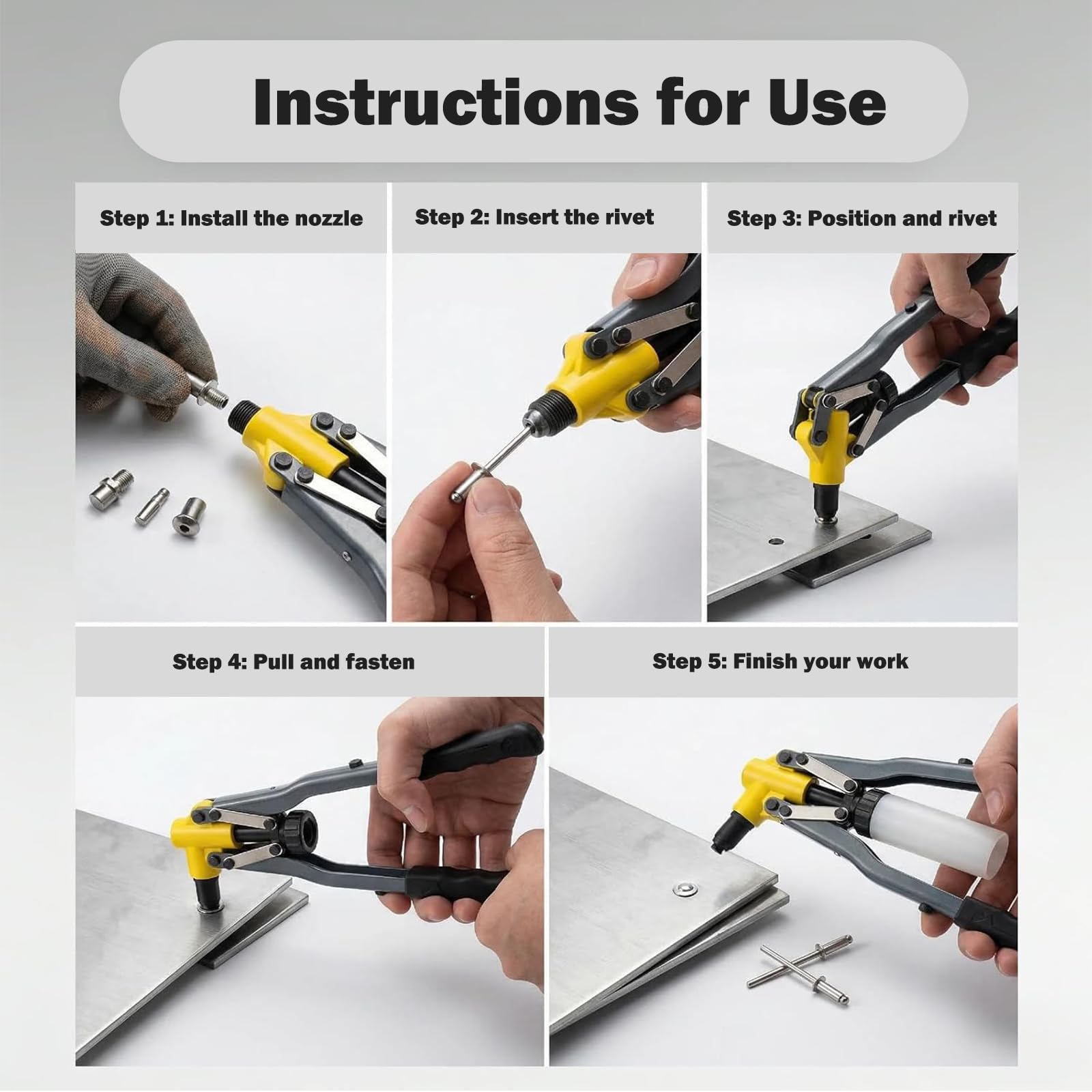 Instructions for Use

Step 1: Install the nozzle

Step 2: Insert the rivet

Step 3: Position and rivet

Step 4: Pull and fasten

Step 5: Finish your work