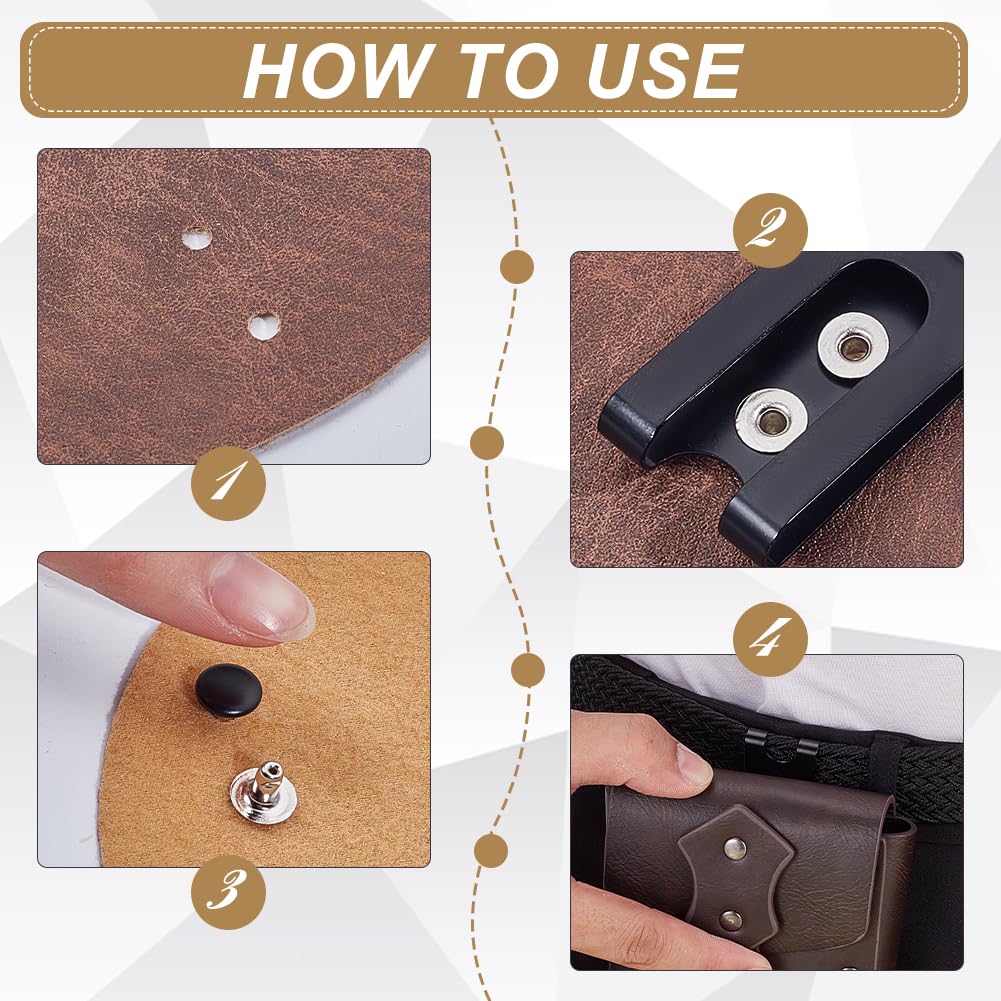 HOW TO USE

1

2

3

4