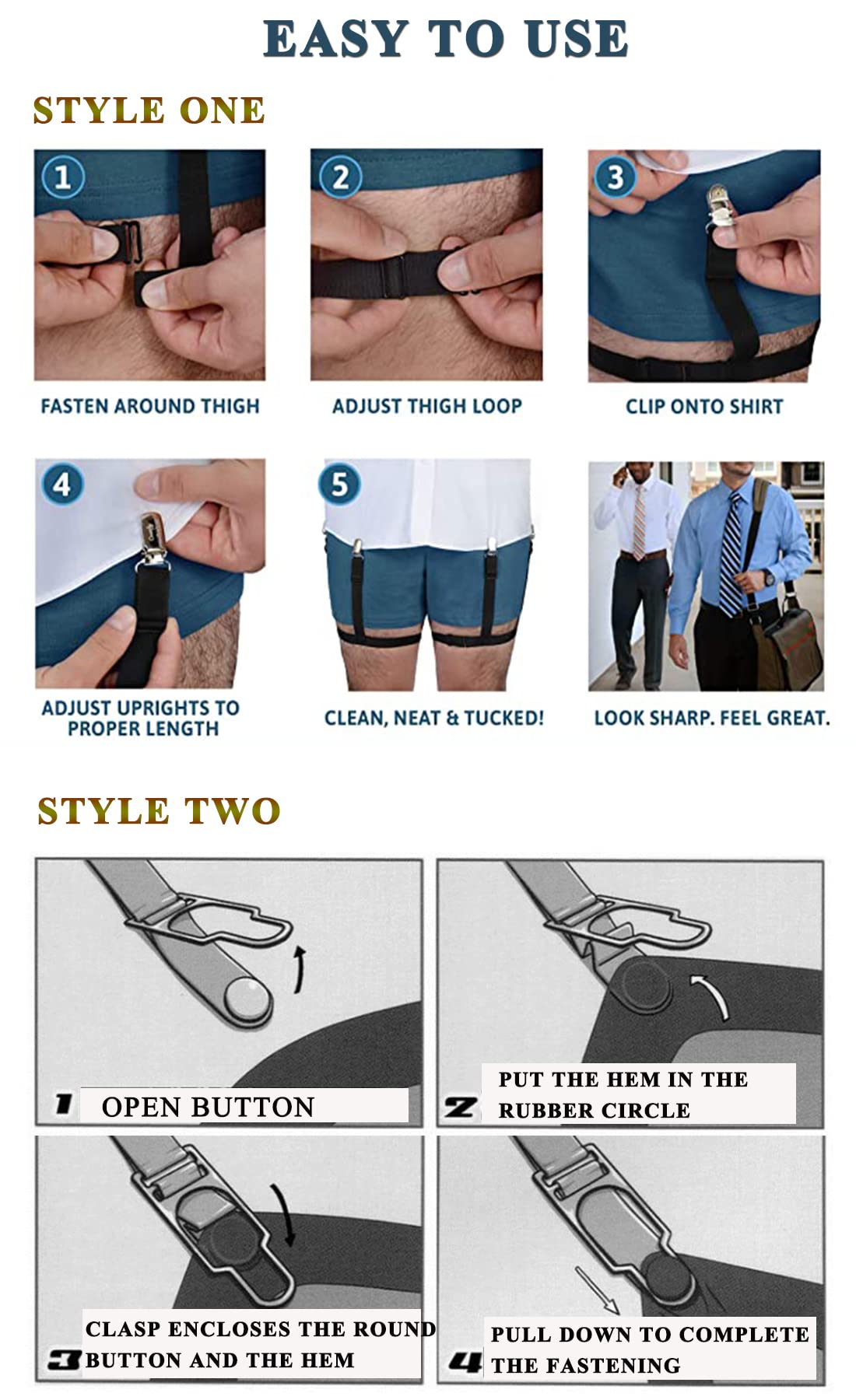 EASY TO USE

STYLE ONE

1
FASTEN AROUND THIGH

2
ADJUST THIGH LOOP

3
CLIP ONTO SHIRT

4
ADJUST UPRIGHTS TO PROPER LENGTH

5
CLEAN, NEAT & TUCKED!

LOOK SHARP. FEEL GREAT.

STYLE TWO

1 OPEN BUTTON

2 PUT THE HEM IN THE RUBBER CIRCLE

3 CLASP ENCLOSES THE ROUND BUTTON AND THE HEM

4 PULL DOWN TO COMPLETE THE FASTENING