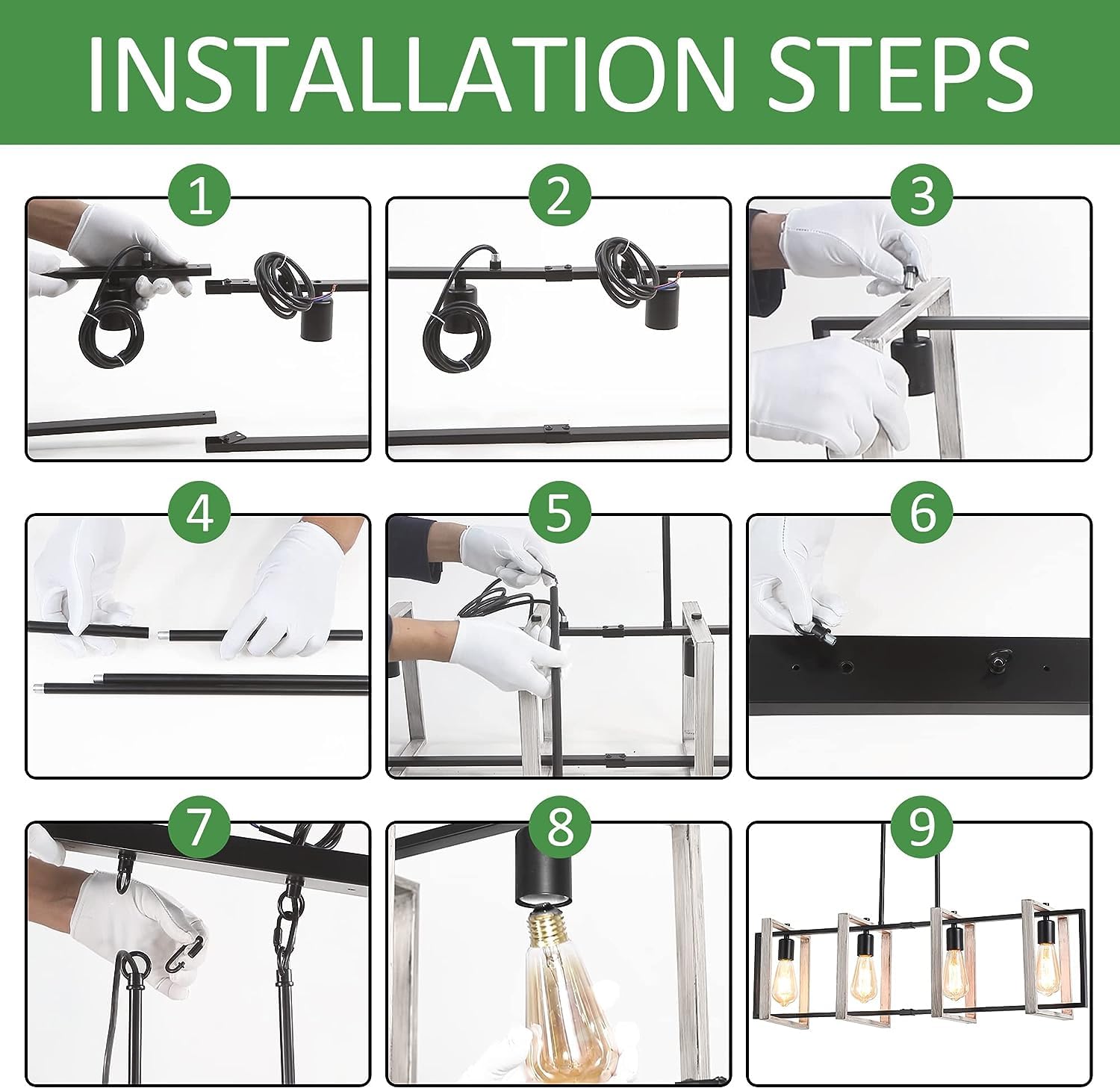 INSTALLATION STEPS

1

2

3

4

5

6

7

8

9