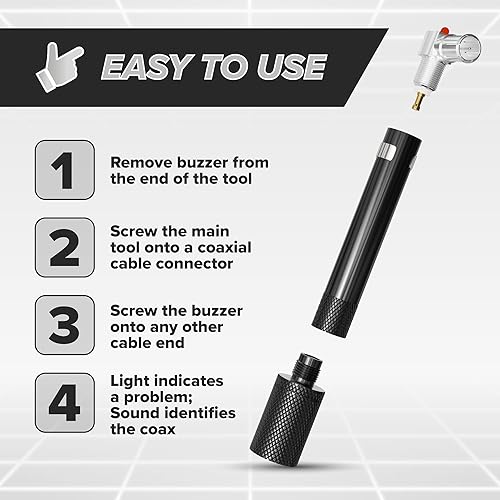 EASY TO USE

1
Remove buzzer from the end of the tool

2
Screw the main tool onto a coaxial cable connector

3
Screw the buzzer onto any other cable end

4
Light indicates a problem; Sound identifies the coax