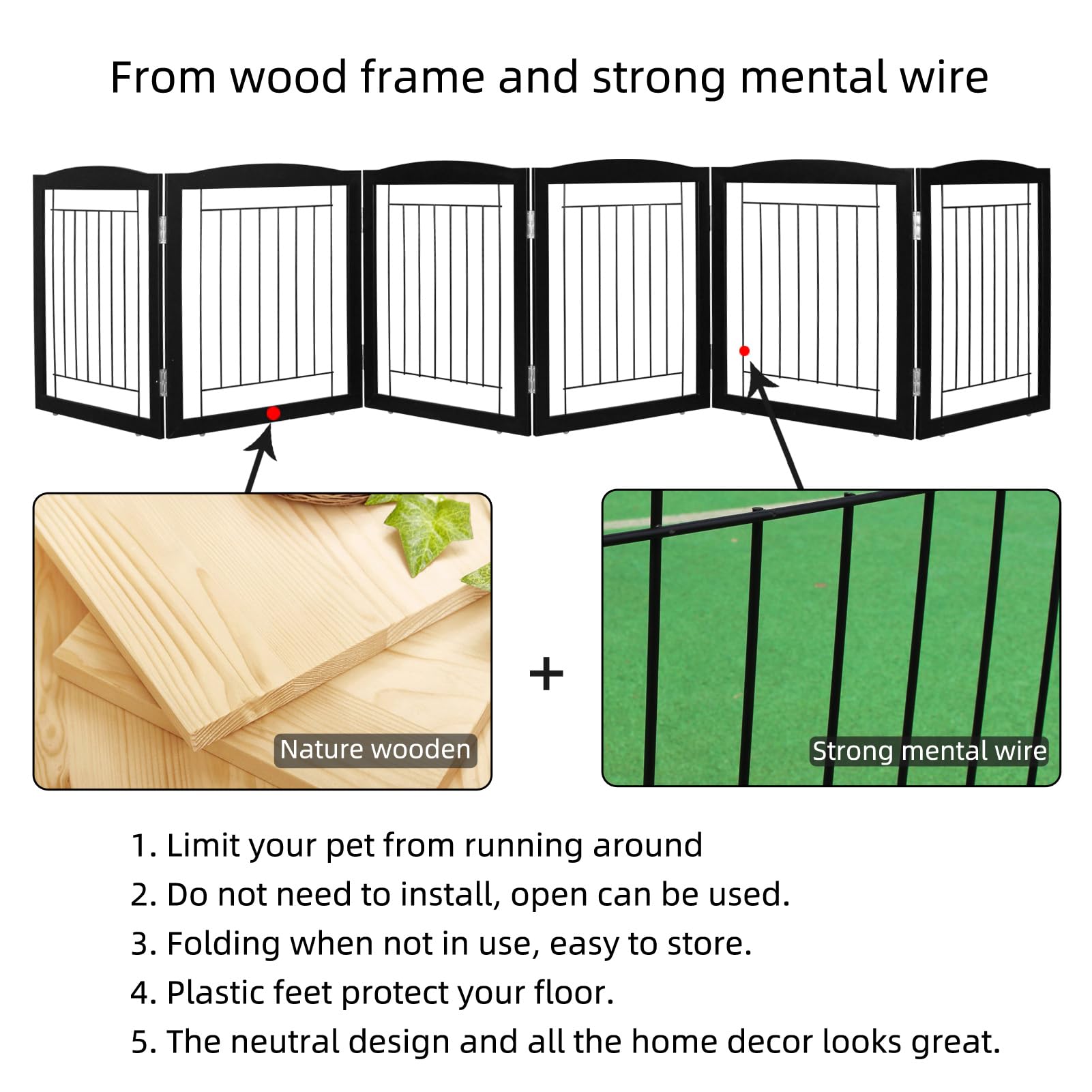 From wood frame and strong mental wire

Nature wooden

+

Strong mental wire

1. Limit your pet from running around
2. Do not need to install, open can be used.
3. Folding when not in use, easy to store.
4. Plastic feet protect your floor.
5. The neutral design and all the home decor looks great.