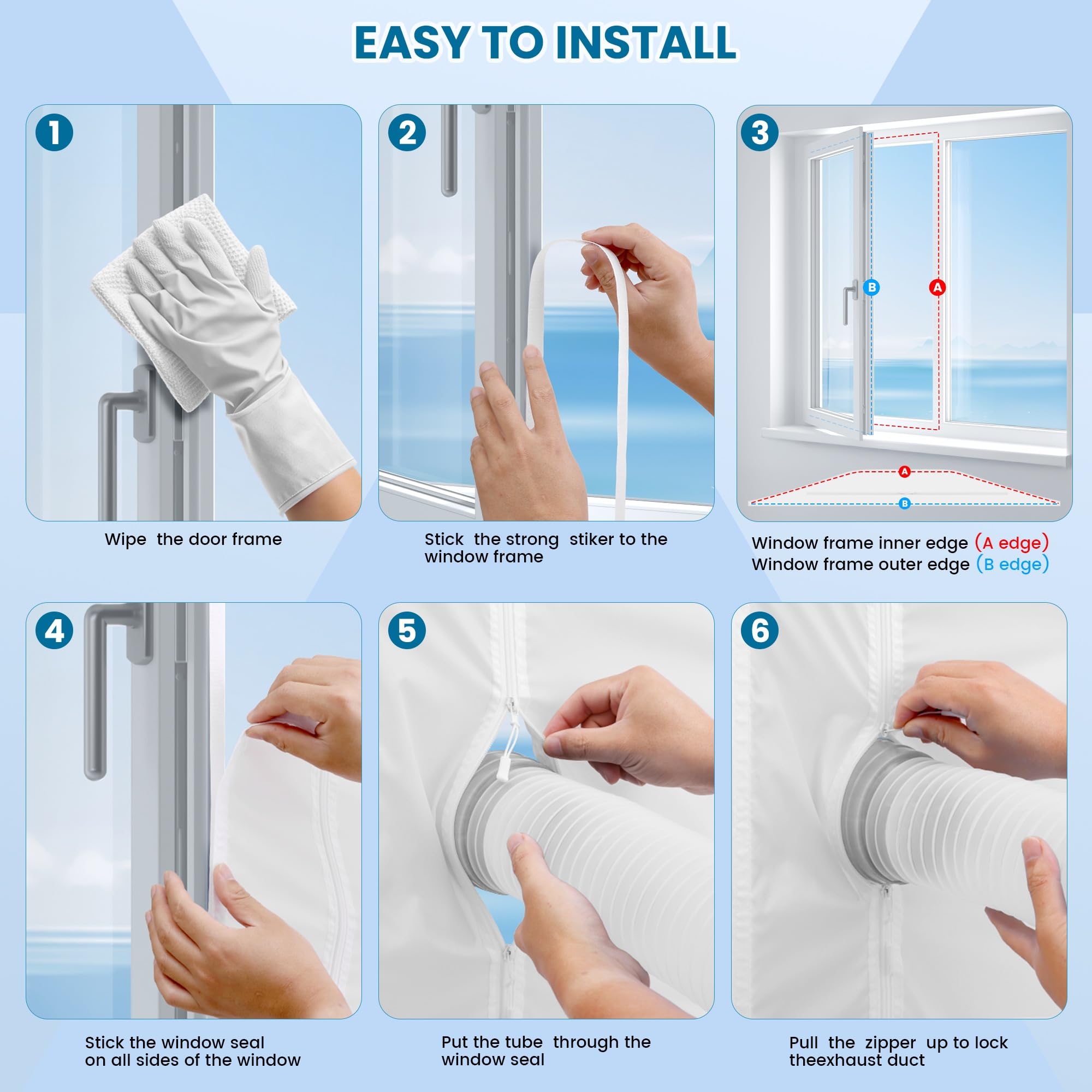 EASY TO INSTALL

1

Wipe the door frame

2

Stick the strong stiker to the window frame

3

B A

A

B

Window frame inner edge (A edge)
Window frame outer edge (B edge)

4

Stick the window seal on all sides of the window

5

Put the tube through the window seal

6

Pull the zipper up to lock theexhaust duct