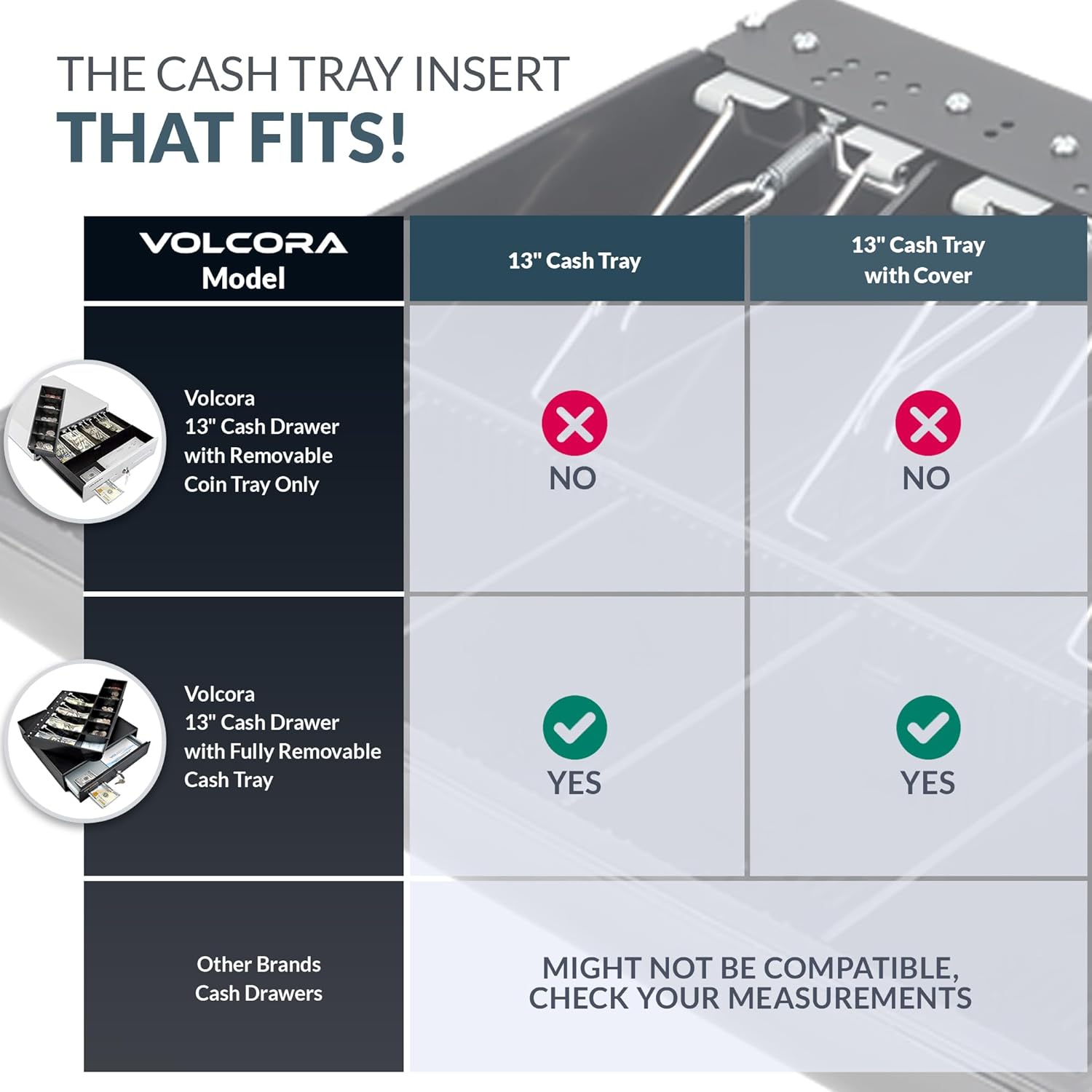 THE CASH TRAY INSERT
THAT FITS!

| VOLCORA Model | 13" Cash Tray | 13" Cash Tray with Cover |
|---|---|---|
| Volcora 13" Cash Drawer with Removable Coin Tray Only | NO | NO |
| Volcora 13" Cash Drawer with Fully Removable Cash Tray | YES | YES |
| Other Brands Cash Drawers | MIGHT NOT BE COMPATIBLE, CHECK YOUR MEASUREMENTS | |