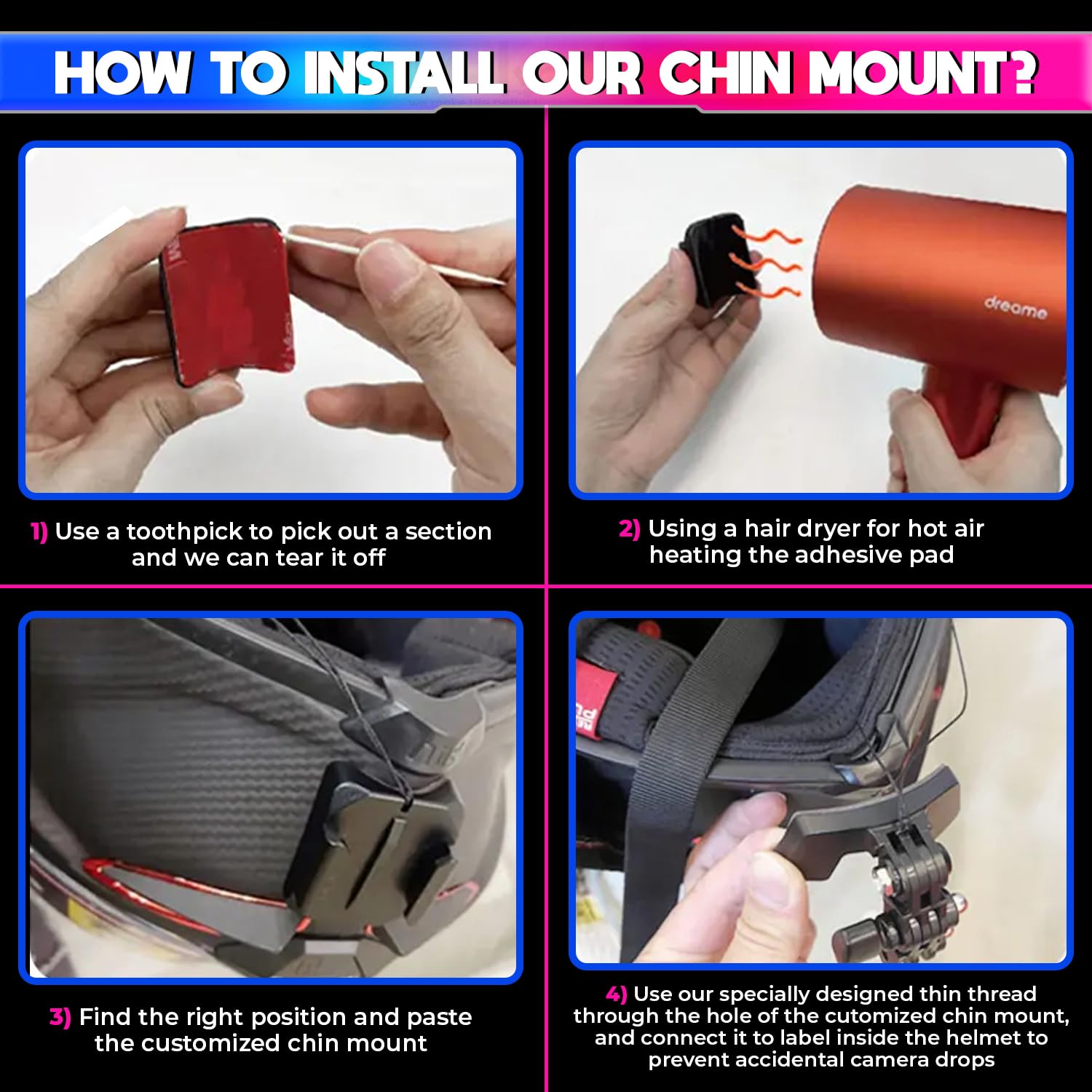 HOW TO INSTALL OUR CHIN MOUNT?

1) Use a toothpick to pick out a section and we can tear it off

dreame

2) Using a hair dryer for hot air heating the adhesive pad

3) Find the right position and paste the customized chin mount

4) Use our specially designed thin thread through the hole of the cutomized chin mount, and connect it to label inside the helmet to prevent accidental camera drops