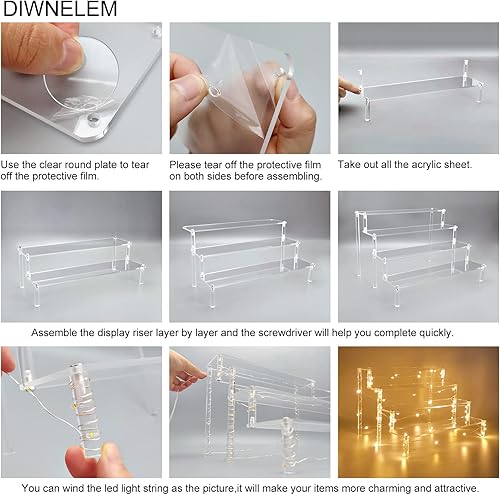 DIWNELEM

Use the clear round plate to tear off the protective film.

Please tear off the protective film on both sides before assembling.

Take out all the acrylic sheet.

Assemble the display riser layer by layer and the screwdriver will help you complete quickly.

You can wind the led light string as the picture,it will make your items more charming and attractive.