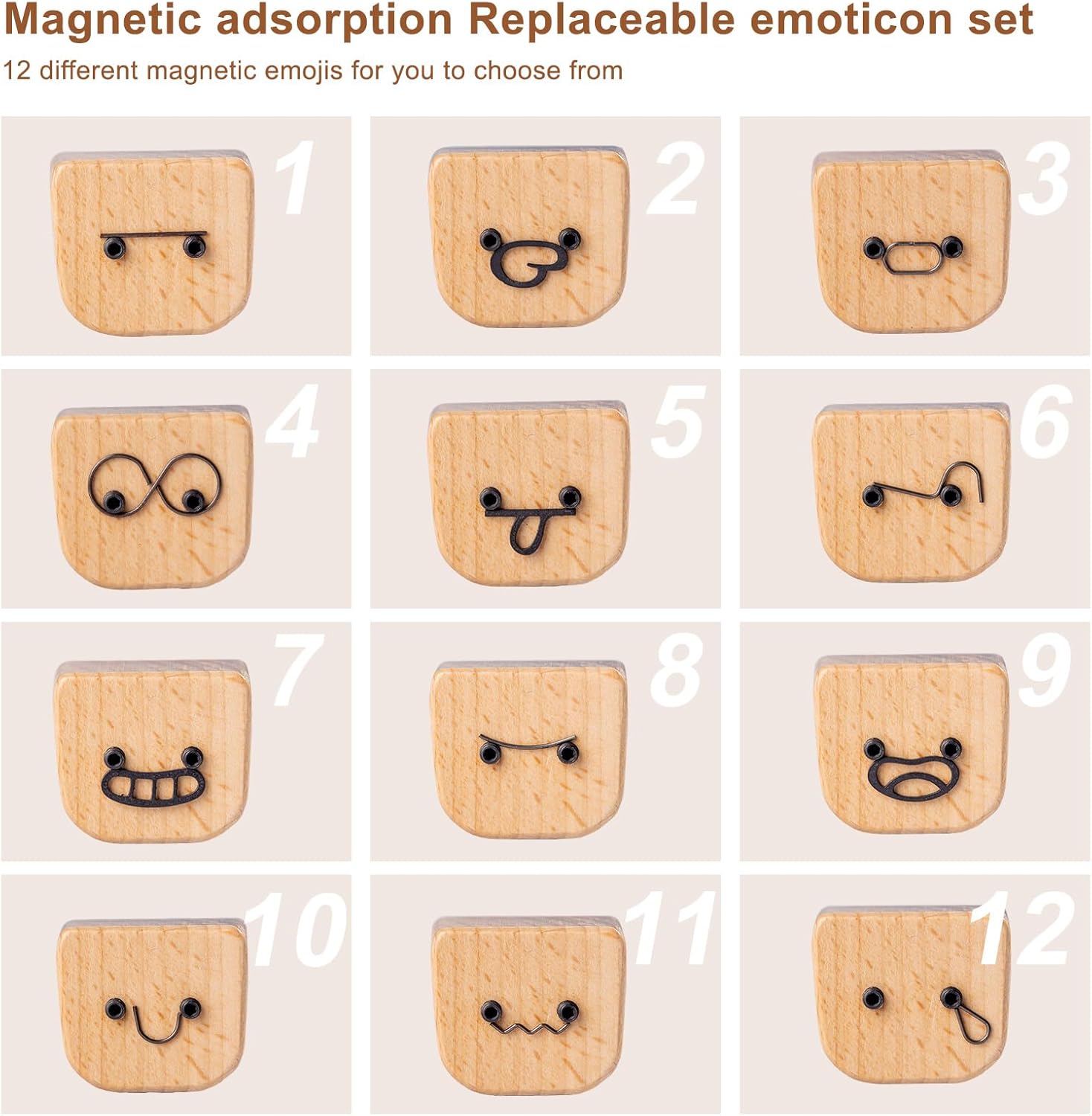 Magnetic adsorption Replaceable emoticon set

12 different magnetic emojis for you to choose from

1

2

3

4

5

6

7

8

9

10

11

12