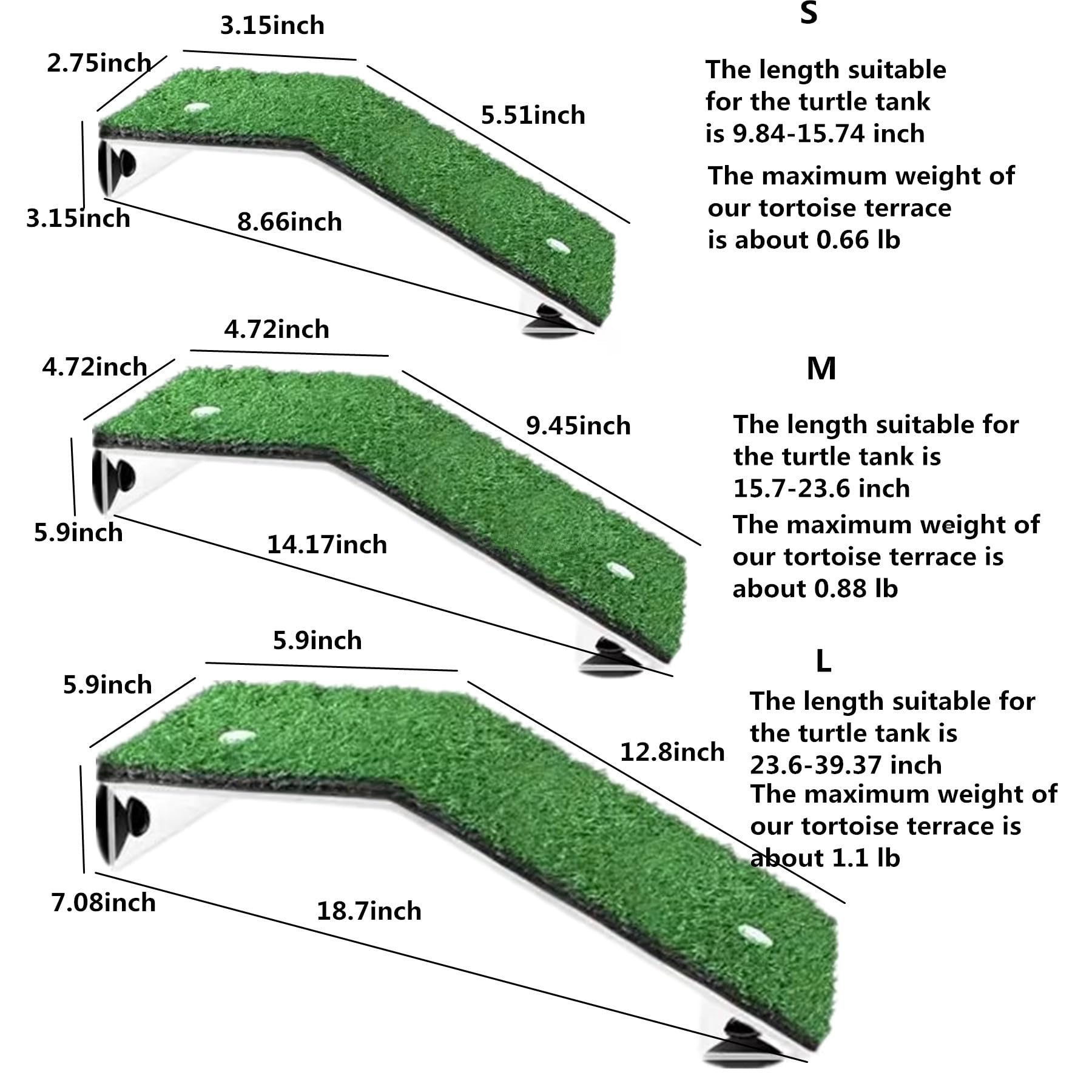 3.15inch
2.75inch
5.51inch
3.15inch
8.66inch

S

The length suitable for the turtle tank is 9.84-15.74 inch

The maximum weight of our tortoise terrace is about 0.66 lb

4.72inch
4.72inch
9.45inch
5.9inch
14.17inch

M

The length suitable for the turtle tank is 15.7-23.6 inch

The maximum weight of our tortoise terrace is about 0.88 lb

5.9inch
5.9inch
12.8inch
7.08inch
18.7inch

L

The length suitable for the turtle tank is 23.6-39.37 inch
The maximum weight of our tortoise terrace is about 1.1 lb