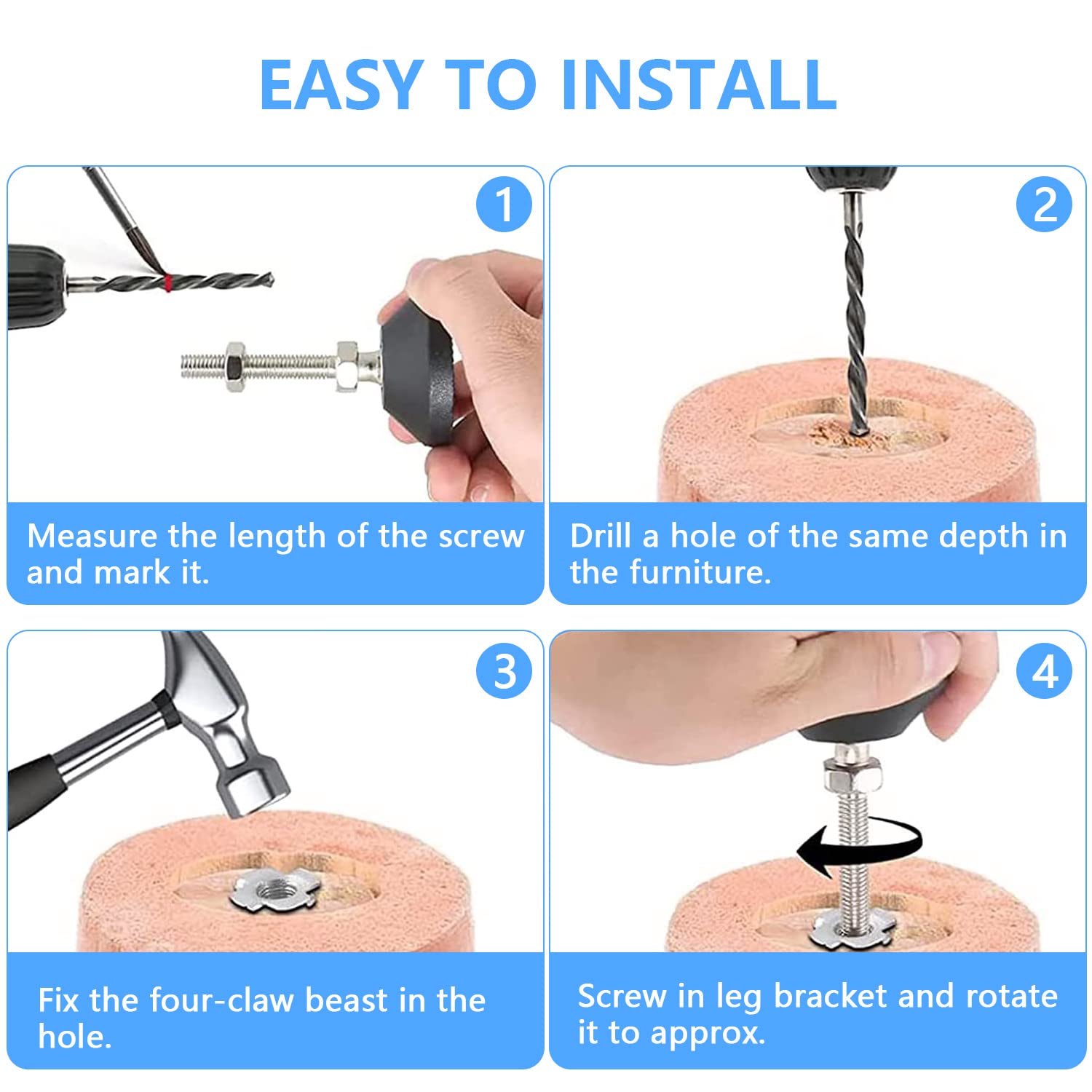 EASY TO INSTALL

1

Measure the length of the screw and mark it.

2

Drill a hole of the same depth in the furniture.

3

Fix the four-claw beast in the hole.

4

Screw in leg bracket and rotate it to approx.