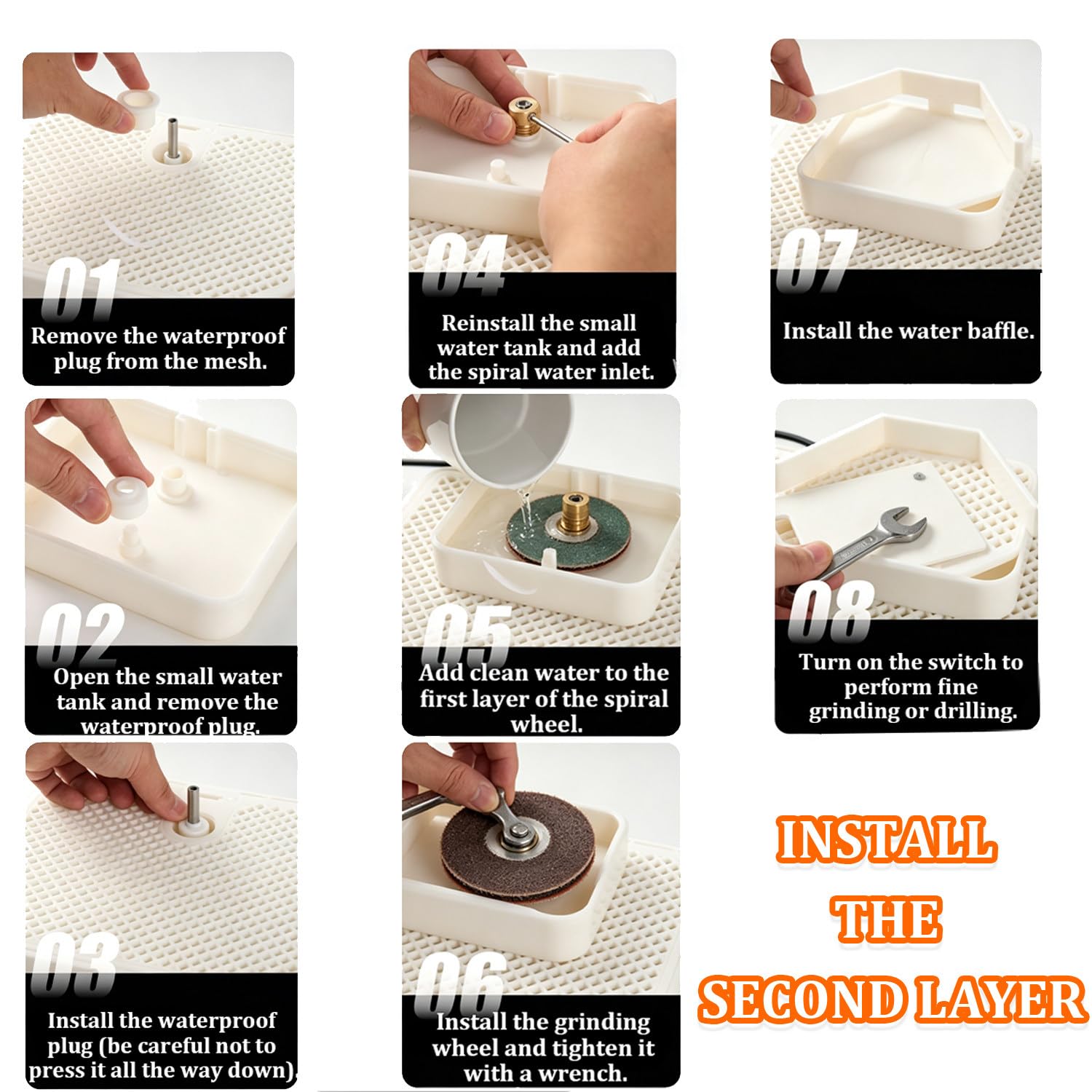 01
Remove the waterproof plug from the mesh.

02
Open the small water tank and remove the waterproof plug.

03
Install the waterproof plug (be careful not to press it all the way down).

04
Reinstall the small water tank and add the spiral water inlet.

05
Add clean water to the first layer of the spiral wheel.

06
Install the grinding wheel and tighten it with a wrench.

07
Install the water baffle.

08
Turn on the switch to perform fine grinding or drilling.

INSTALL THE SECOND LAYER