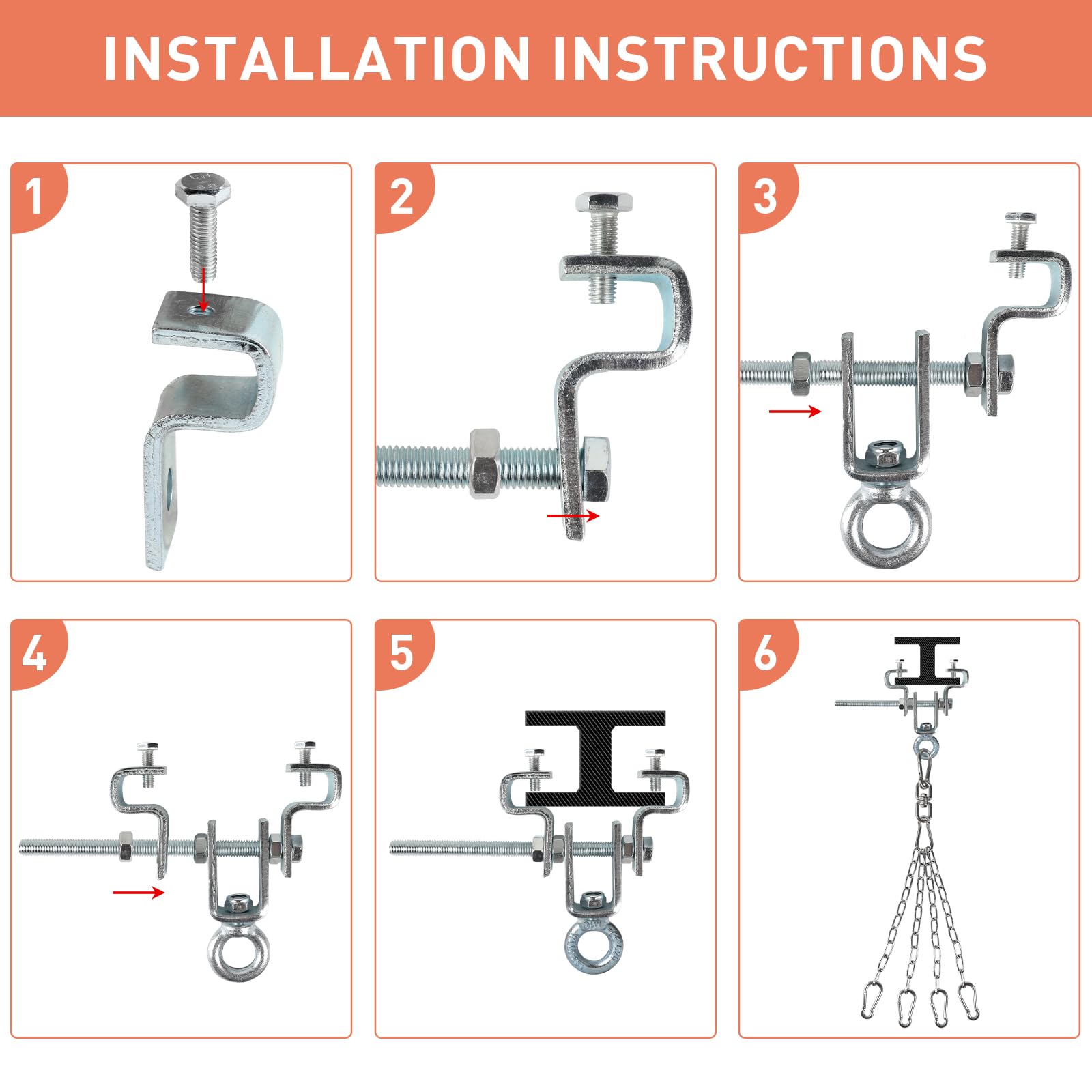 INSTALLATION INSTRUCTIONS

1

2

3

4

5

6