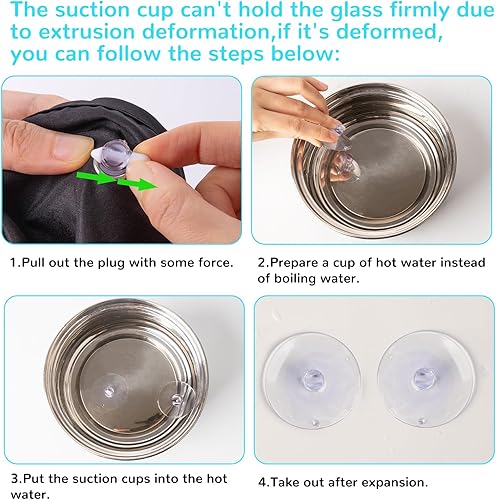 The suction cup can't hold the glass firmly due to extrusion deformation,if it's deformed, you can follow the steps below:

1.Pull out the plug with some force.

2.Prepare a cup of hot water instead of boiling water.

3.Put the suction cups into the hot water.

4.Take out after expansion.