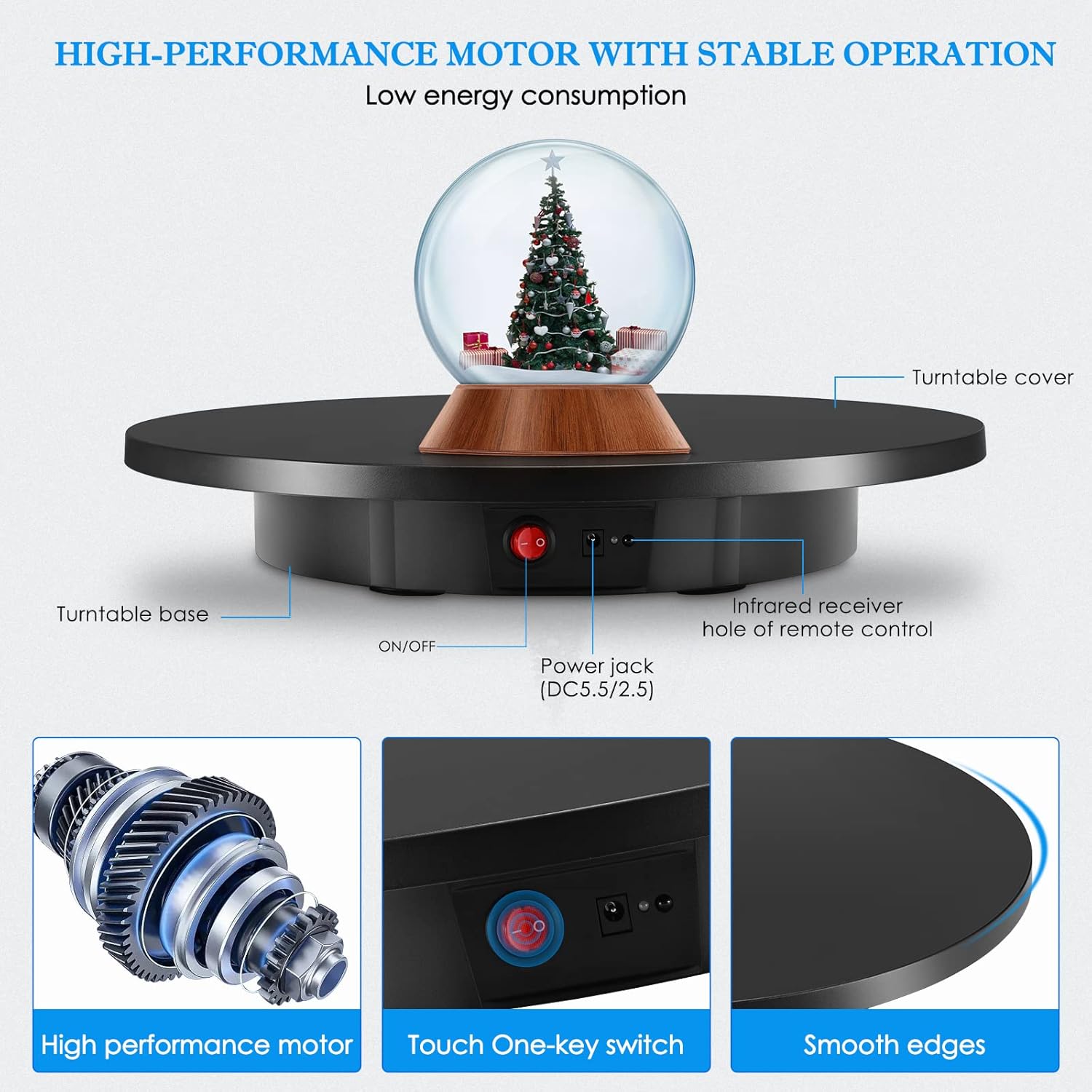 HIGH-PERFORMANCE MOTOR WITH STABLE OPERATION
Low energy consumption

Turntable cover

Turntable base

ON/OFF

Power jack (DC5.5/2.5)

Infrared receiver hole of remote control

High performance motor

Touch One-key switch

Smooth edges