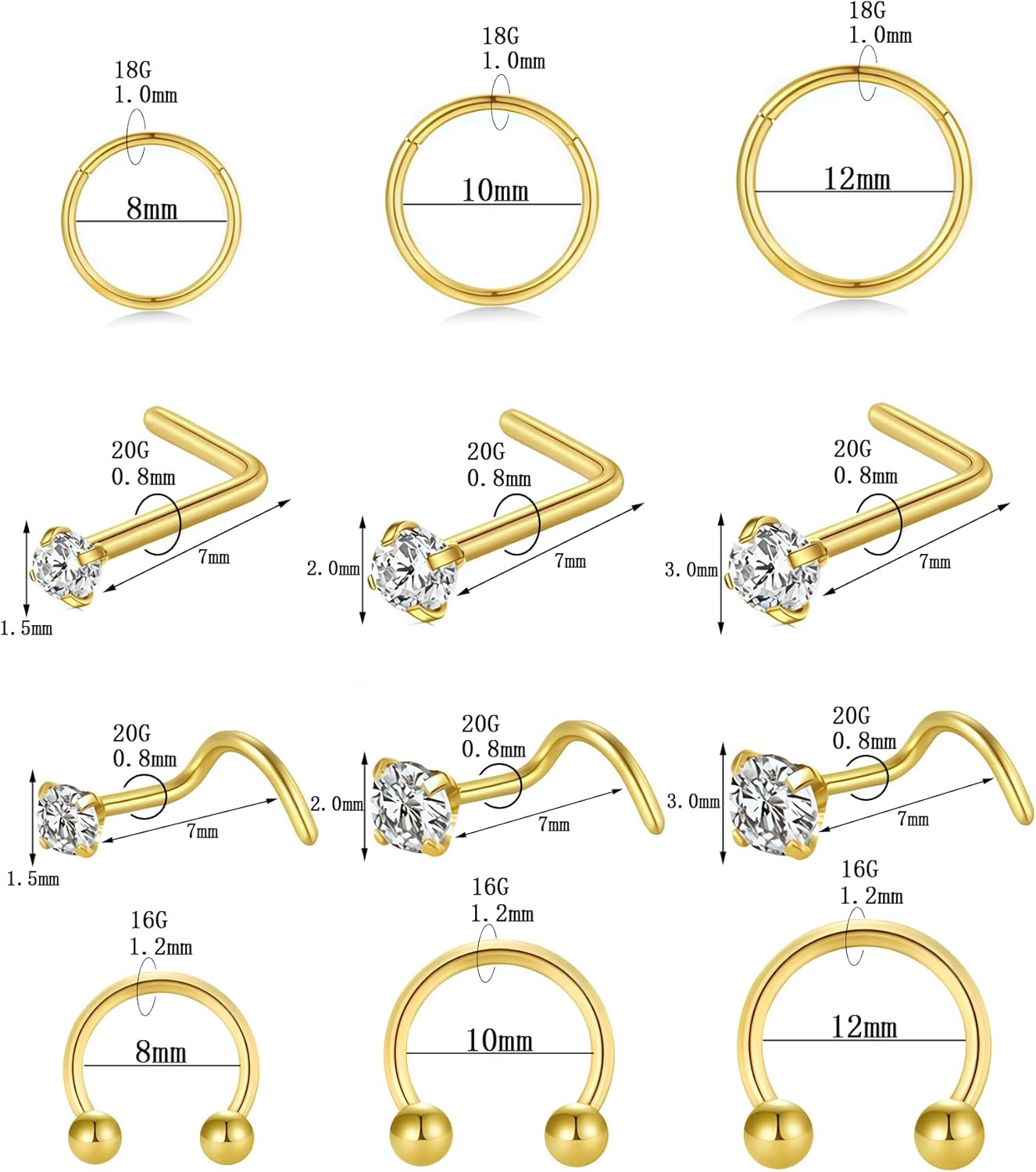 18G
1.0mm
8mm

18G
1.0mm
10mm

18G
1.0mm
12mm

20G
0.8mm
7mm
1.5mm

20G
0.8mm
2.0mm
7mm

20G
0.8mm
3.0mm
7mm

20G
0.8mm
7mm
1.5mm

20G
0.8mm
2.0mm
7mm

20G
0.8mm
3.0mm
7mm

16G
1.2mm
8mm

16G
1.2mm
10mm

16G
1.2mm
12mm