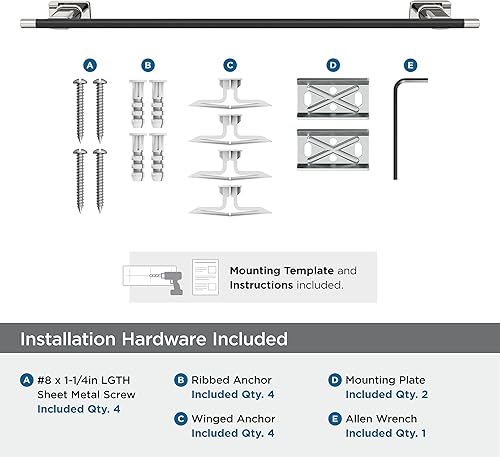 A B C D E

Mounting Template and Instructions included.

Installation Hardware Included

A #8 x 1-1/4in LGTH Sheet Metal Screw Included Qty. 4

B Ribbed Anchor Included Qty. 4

C Winged Anchor Included Qty. 4

D Mounting Plate Included Qty. 2

E Allen Wrench Included Qty. 1