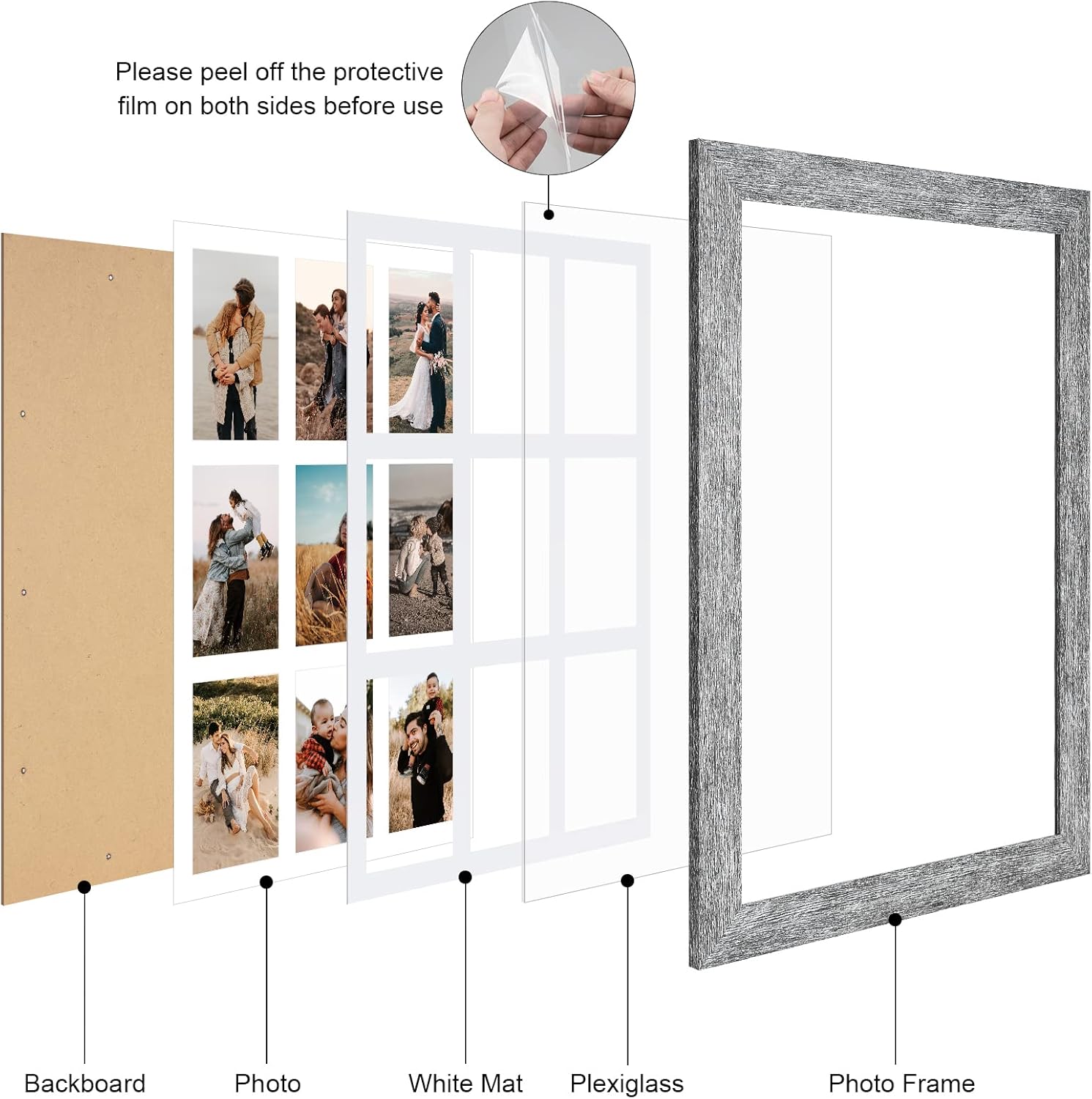 Please peel off the protective film on both sides before use

Backboard

Photo

White Mat

Plexiglass

Photo Frame