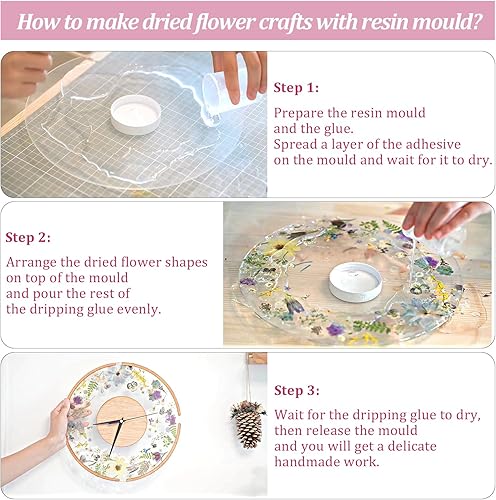 How to make dried flower crafts with resin mould?

Step 1:

Prepare the resin mould and the glue.
Spread a layer of the adhesive on the mould and wait for it to dry.

Step 2:

Arrange the dried flower shapes on top of the mould and pour the rest of the dripping glue evenly.

Step 3:

Wait for the dripping glue to dry, then release the mould and you will get a delicate handmade work.