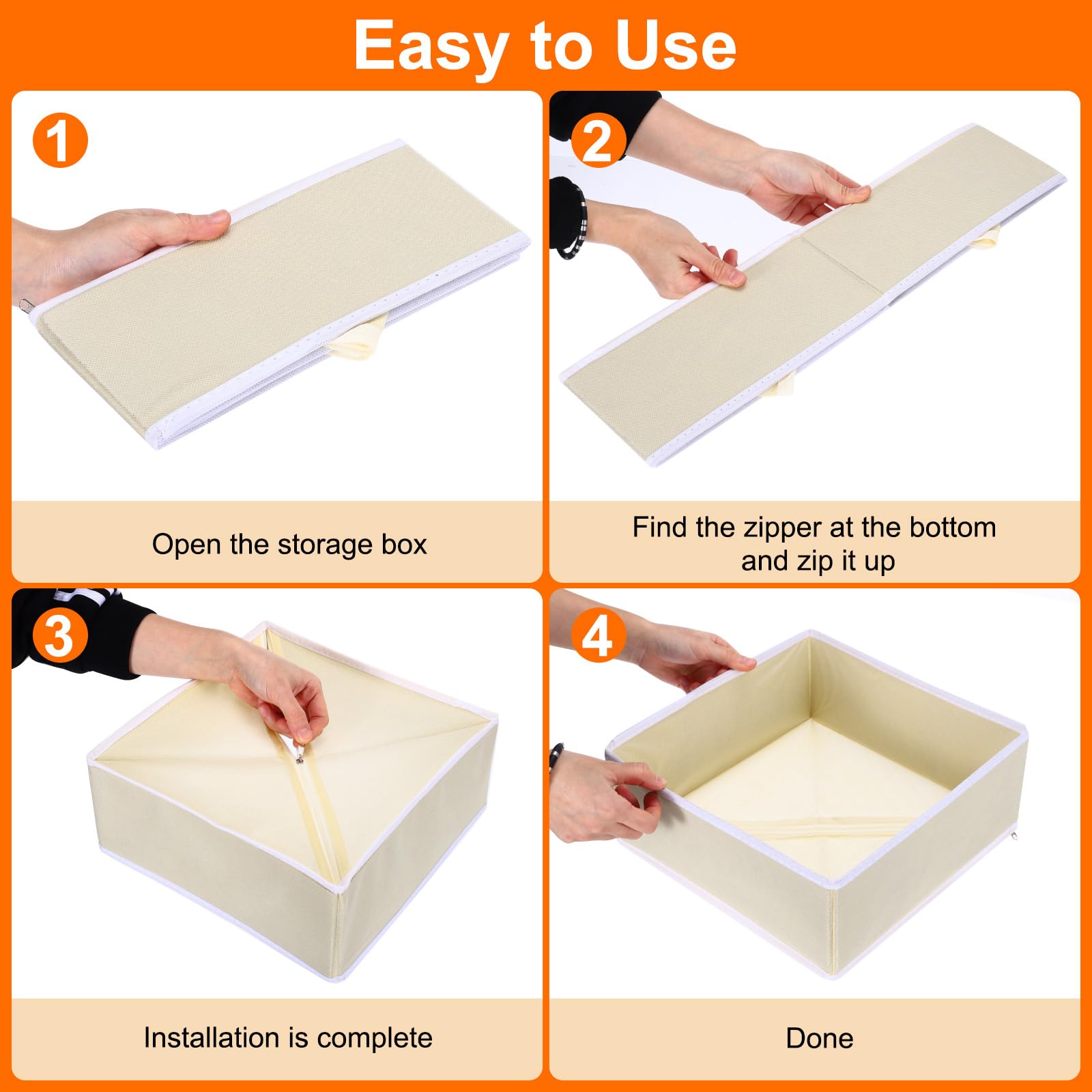 Easy to Use

1

Open the storage box

2

Find the zipper at the bottom and zip it up

3

Installation is complete

4

Done