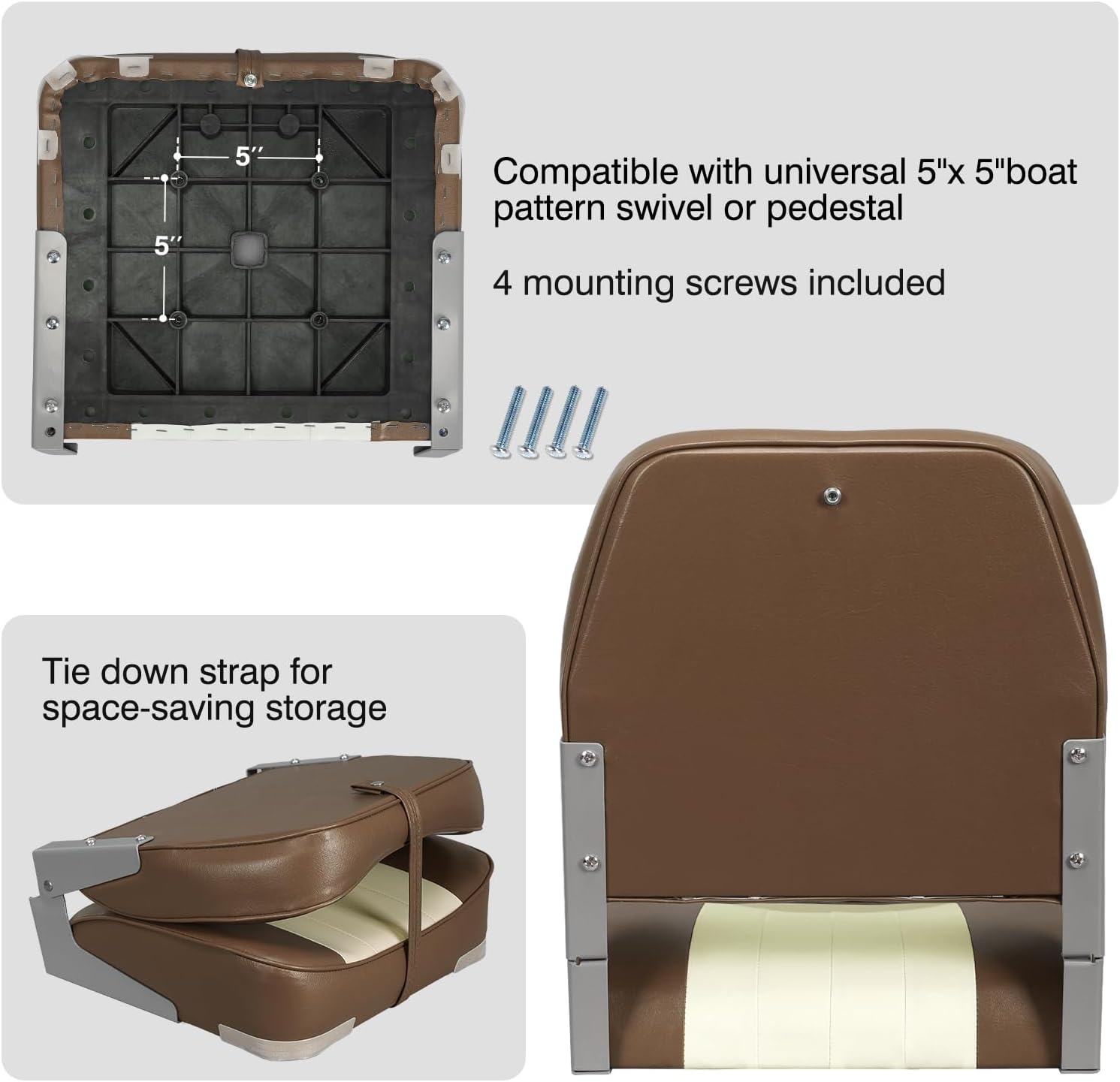 5″

5″

Compatible with universal 5"x 5"boat pattern swivel or pedestal

4 mounting screws included

Tie down strap for space-saving storage