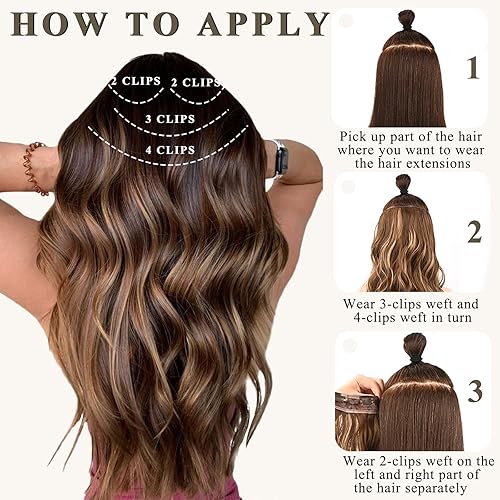 HOW TO APPLY

2 CLIPS 2 CLIPS

3 CLIPS

4 CLIPS

1

Pick up part of the hair where you want to wear the hair extensions

2

Wear 3-clips weft and 4-clips weft in turn

3

Wear 2-clips weft on the left and right part of the hair separately