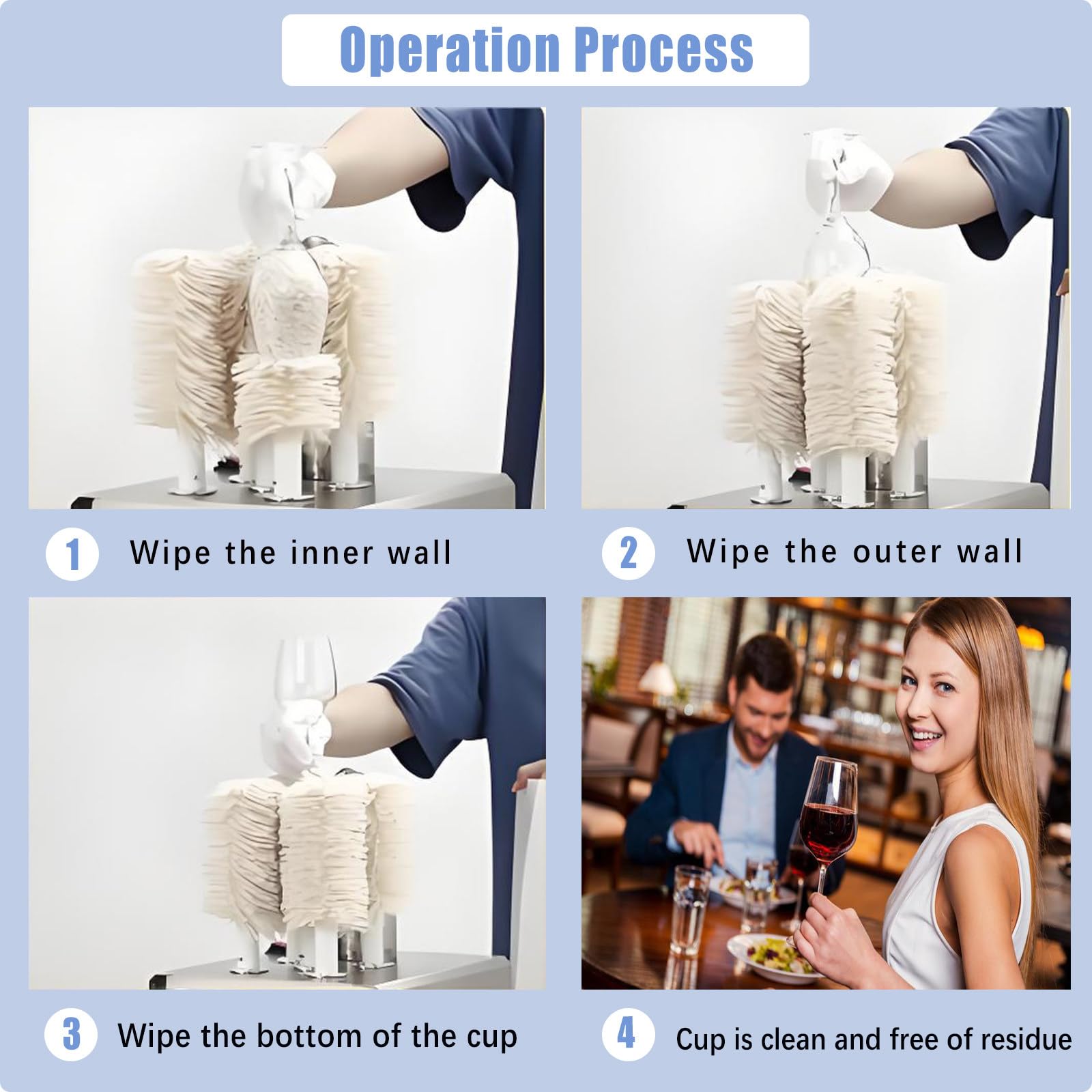 Operation Process

1 Wipe the inner wall

2 Wipe the outer wall

3 Wipe the bottom of the cup

4 Cup is clean and free of residue