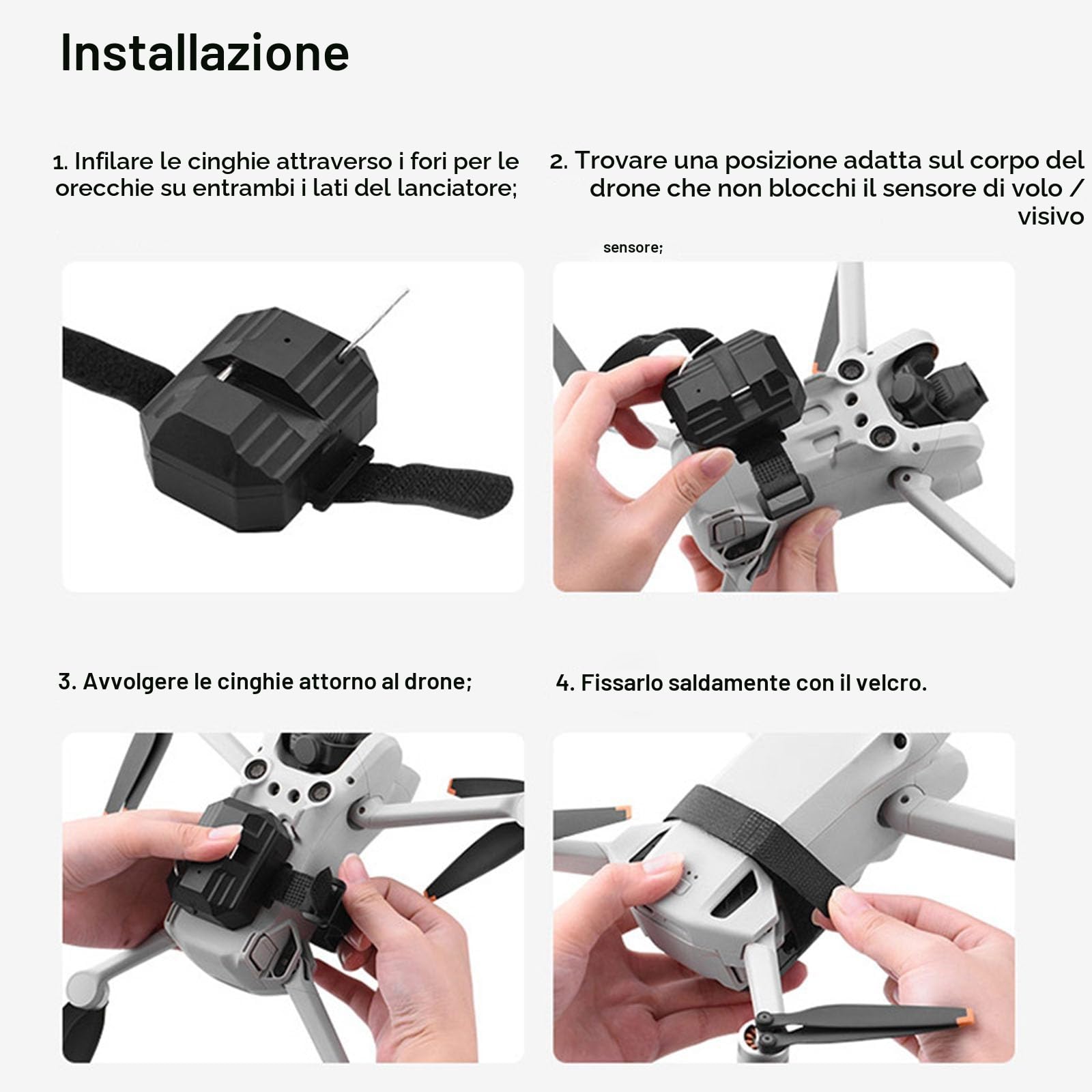 Installazione

1. Infilare le cinghie attraverso i fori per le orecchie su entrambi i lati del lanciatore;

2. Trovare una posizione adatta sul corpo del drone che non blocchi il sensore di volo / visivo

sensore;

3. Avvolgere le cinghie attorno al drone;

4. Fissarlo saldamente con il velcro.