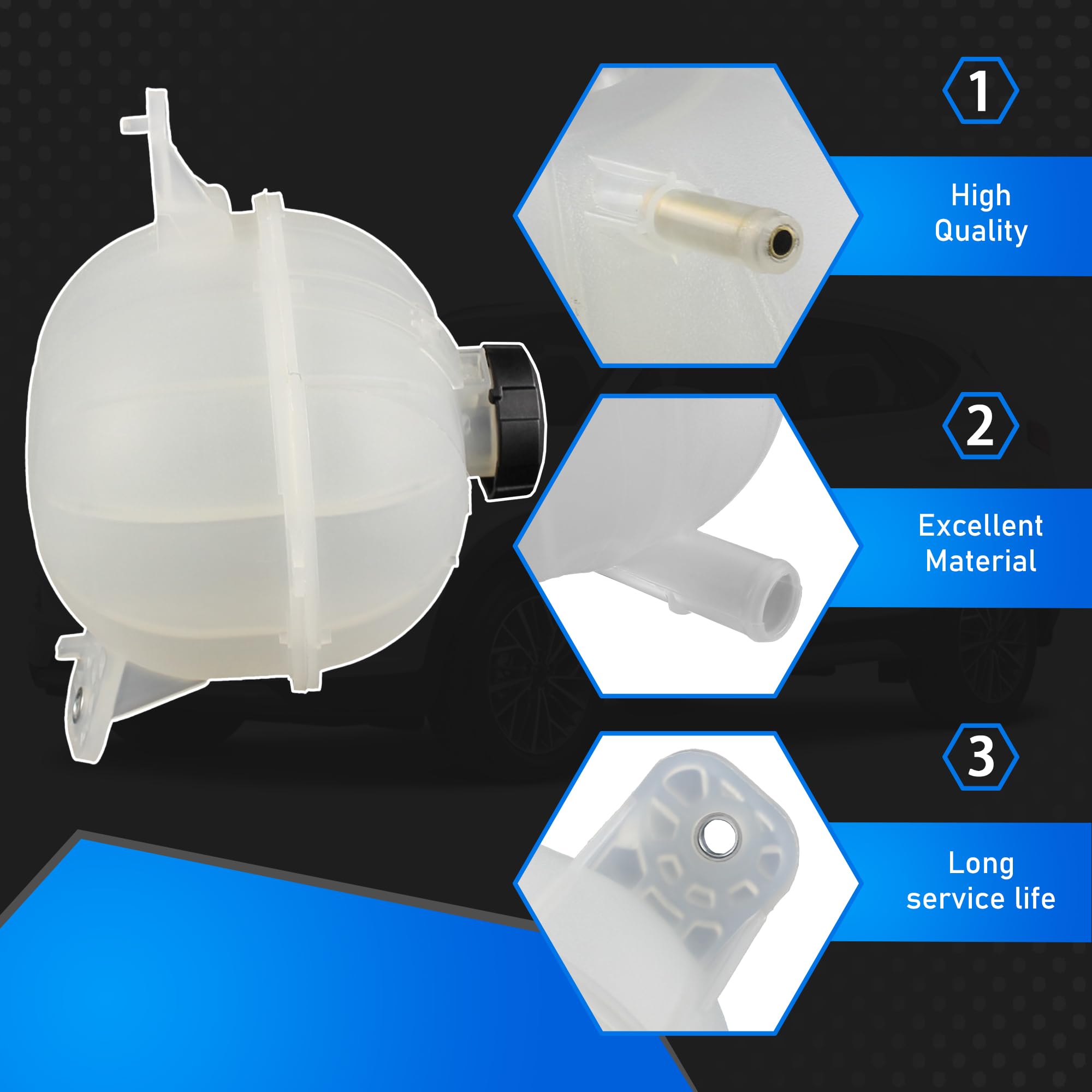 1

High Quality

2

Excellent Material

3

Long service life