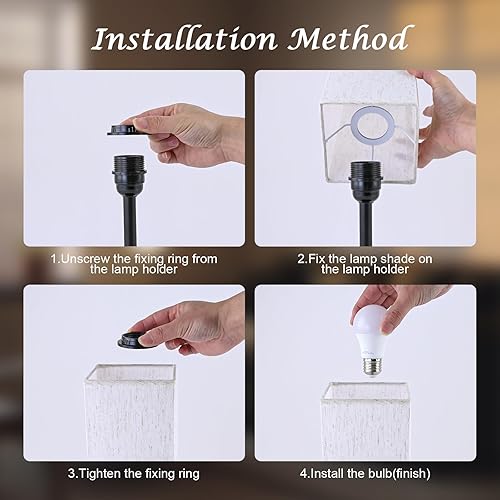 Installation Method

1.Unscrew the fixing ring from the lamp holder

2.Fix the lamp shade on the lamp holder

3.Tighten the fixing ring

4.Install the bulb(finish)