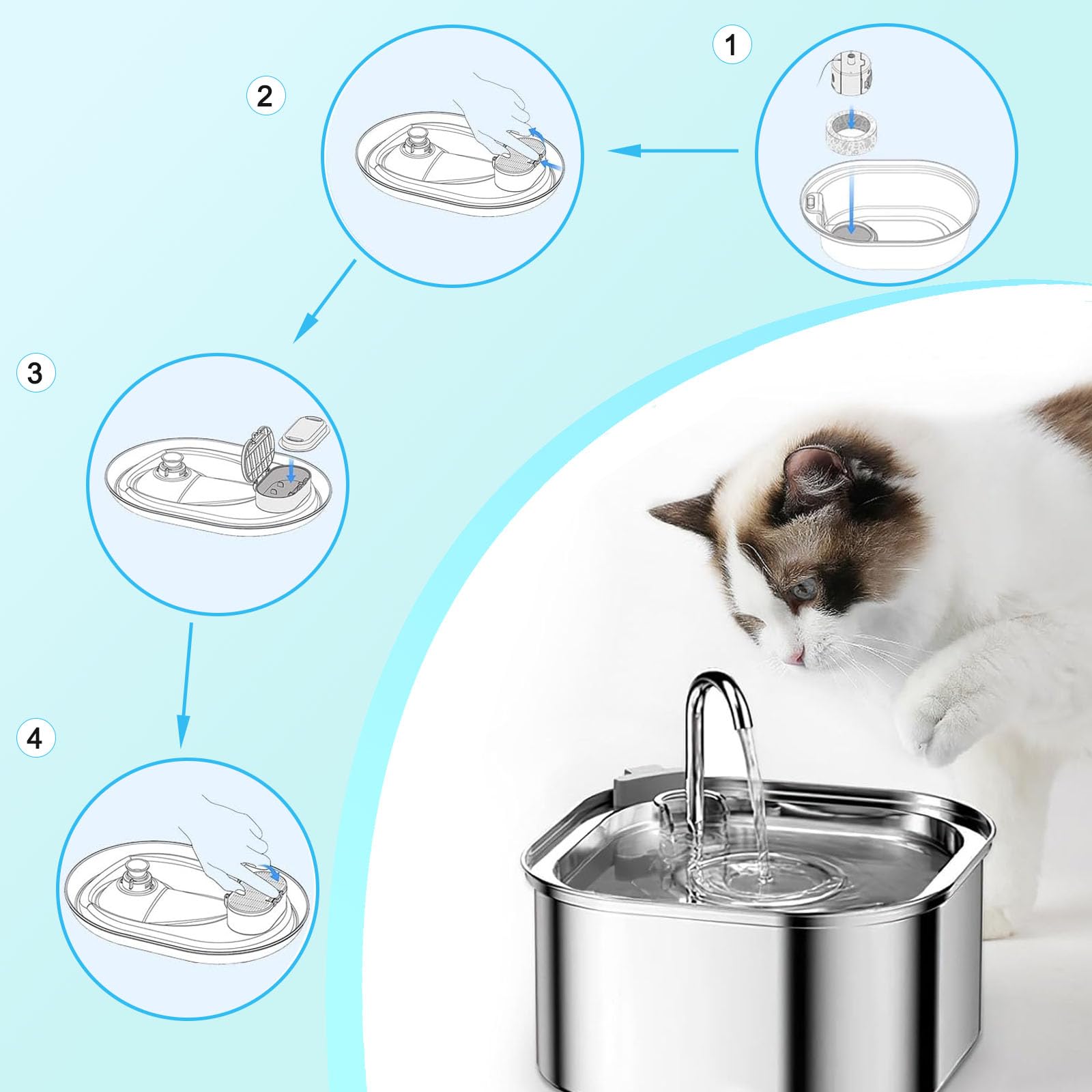 1

2

3

4