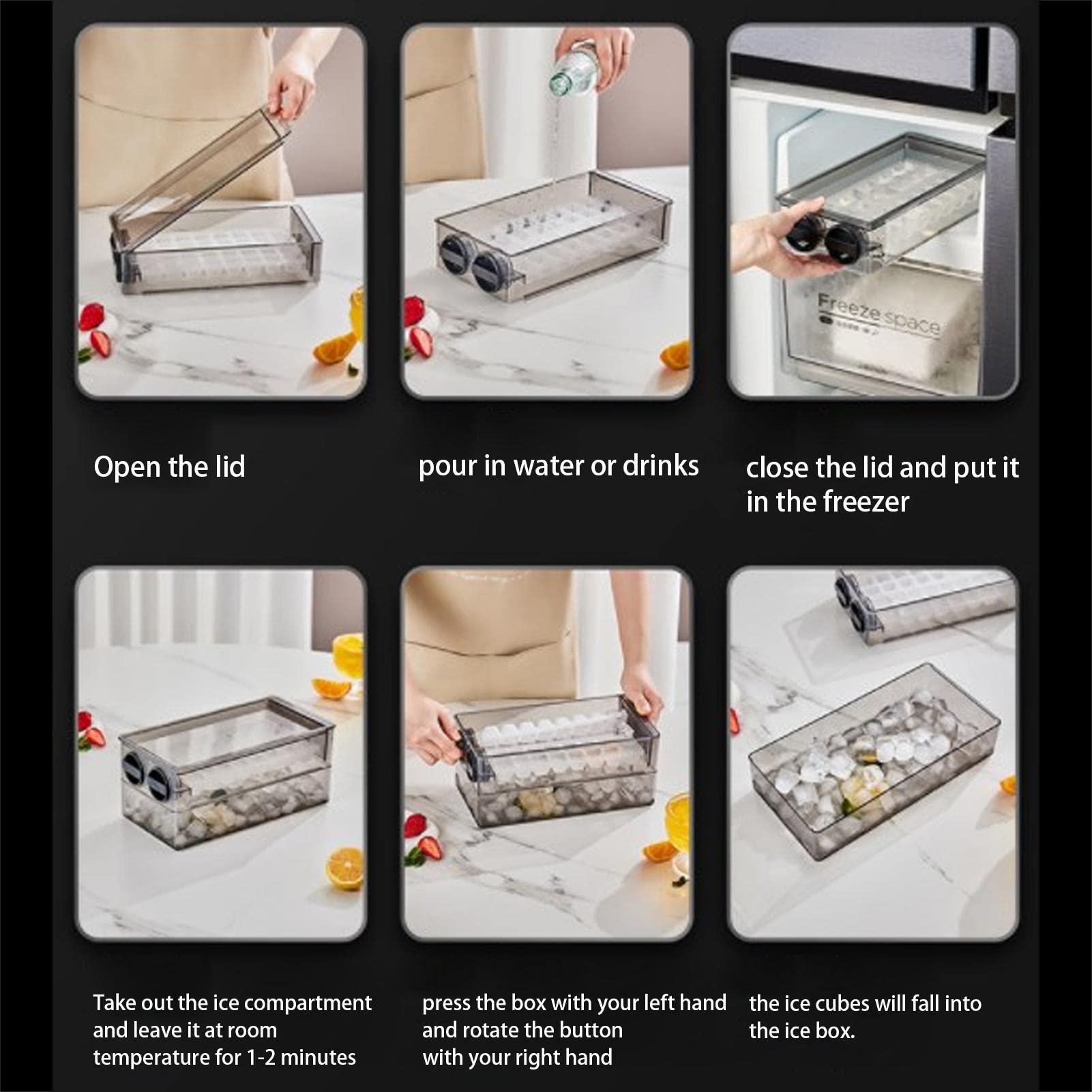 Freeze space

Open the lid

pour in water or drinks

close the lid and put it in the freezer

Take out the ice compartment and leave it at room temperature for 1-2 minutes

press the box with your left hand and rotate the button with your right hand

the ice cubes will fall into the ice box.