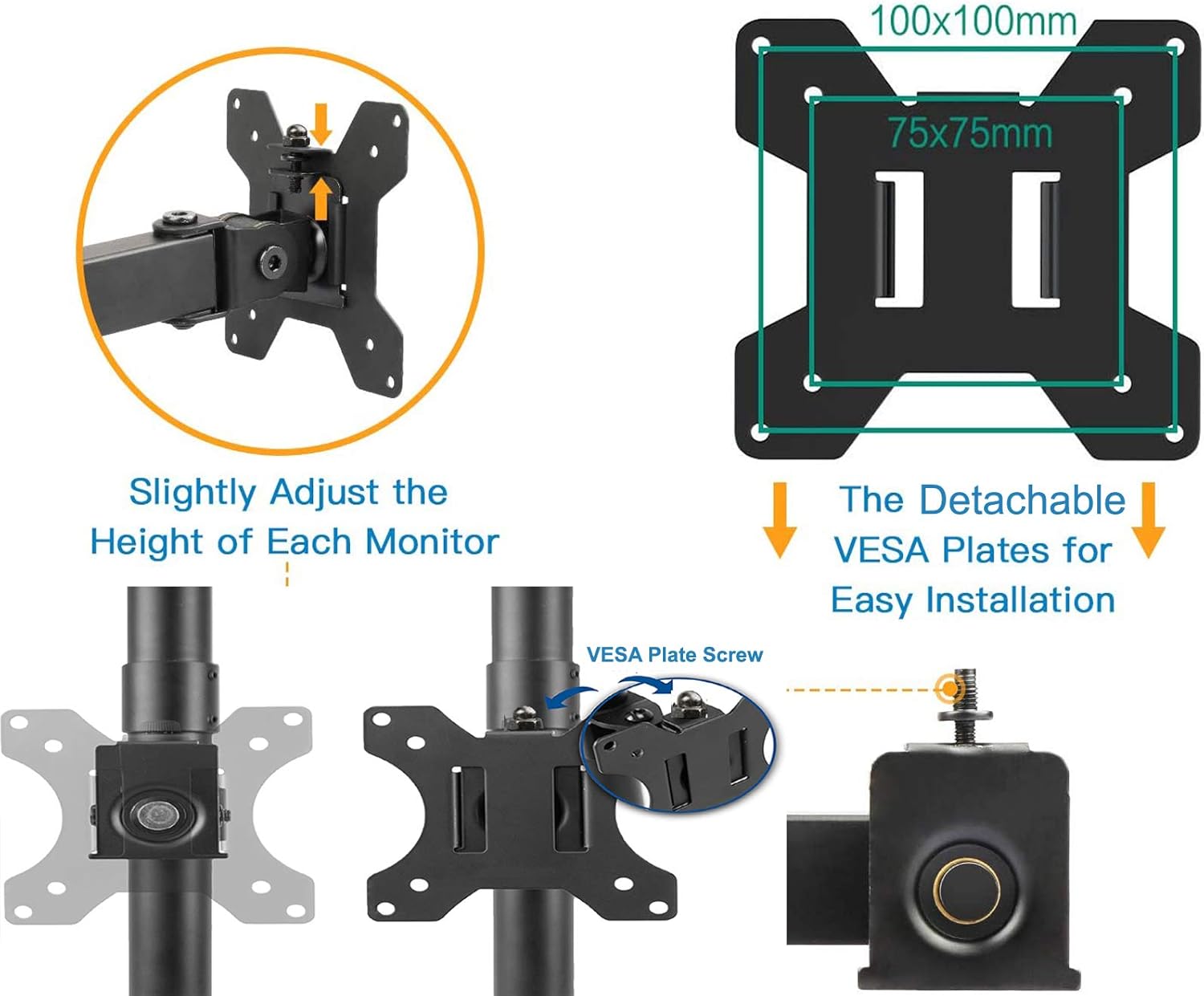 100x100mm

75x75mm

Slightly Adjust the Height of Each Monitor

The Detachable VESA Plates for Easy Installation

VESA Plate Screw