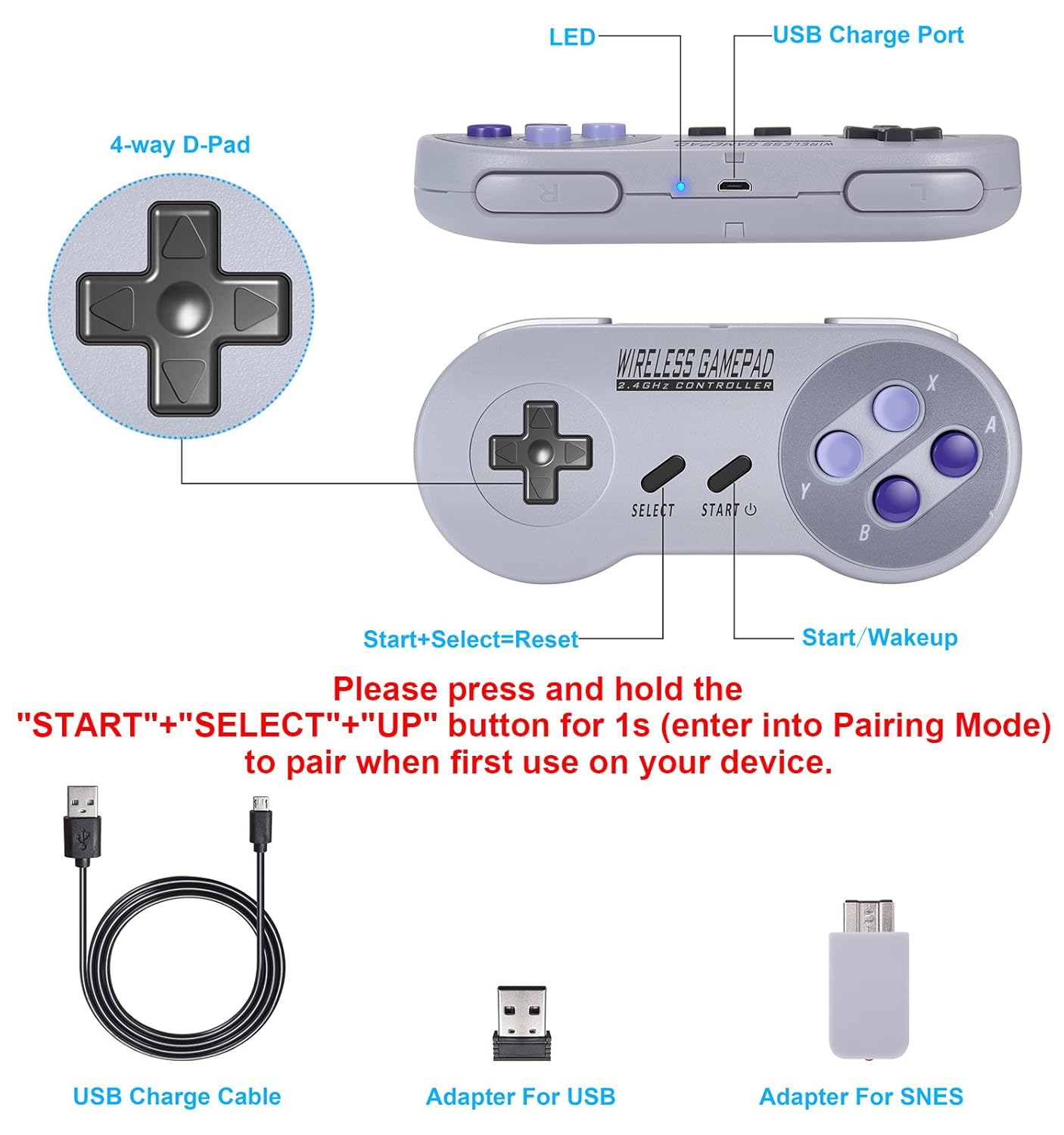 LED

USB Charge Port

4-way D-Pad

WIRELESS GAMEPAD

R

L

WIRELESS GAMEPAD
2.4GHz CONTROLLER

X

A

Y

B

SELECT

START

Start+Select=Reset

Start/Wakeup

Please press and hold the "START"+"SELECT"+"UP" button for 1s (enter into Pairing Mode) to pair when first use on your device.

USB Charge Cable

Adapter For USB

Adapter For SNES