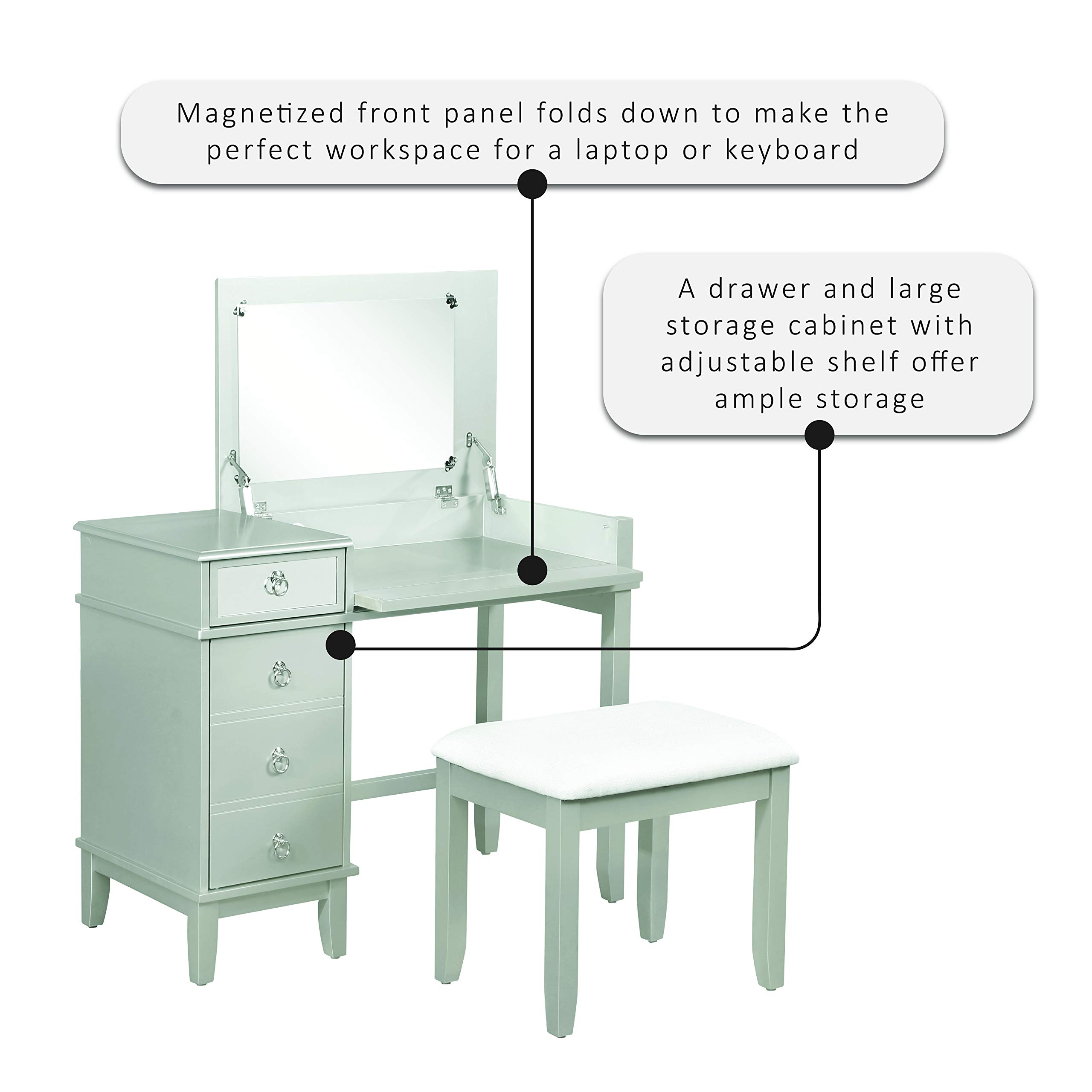 Magnetized front panel folds down to make the perfect workspace for a laptop or keyboard

A drawer and large storage cabinet with adjustable shelf offer ample storage