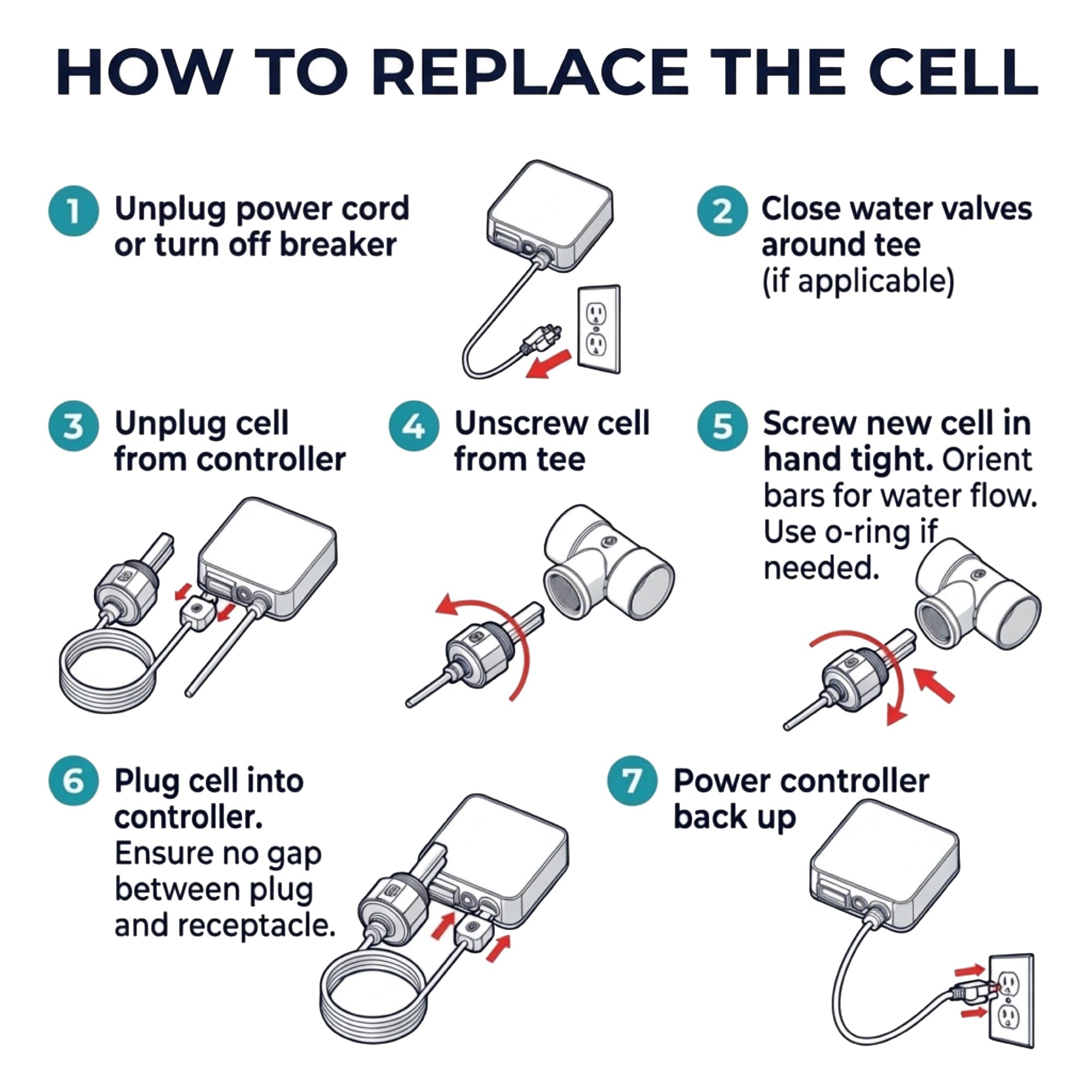 HOW TO REPLACE THE CELL

1 Unplug power cord or turn off breaker

2 Close water valves around tee (if applicable)

3 Unplug cell from controller

4 Unscrew cell from tee

5 Screw new cell in hand tight. Orient bars for water flow. Use o-ring if needed.

6 Plug cell into controller. Ensure no gap between plug and receptacle.

7 Power controller back up