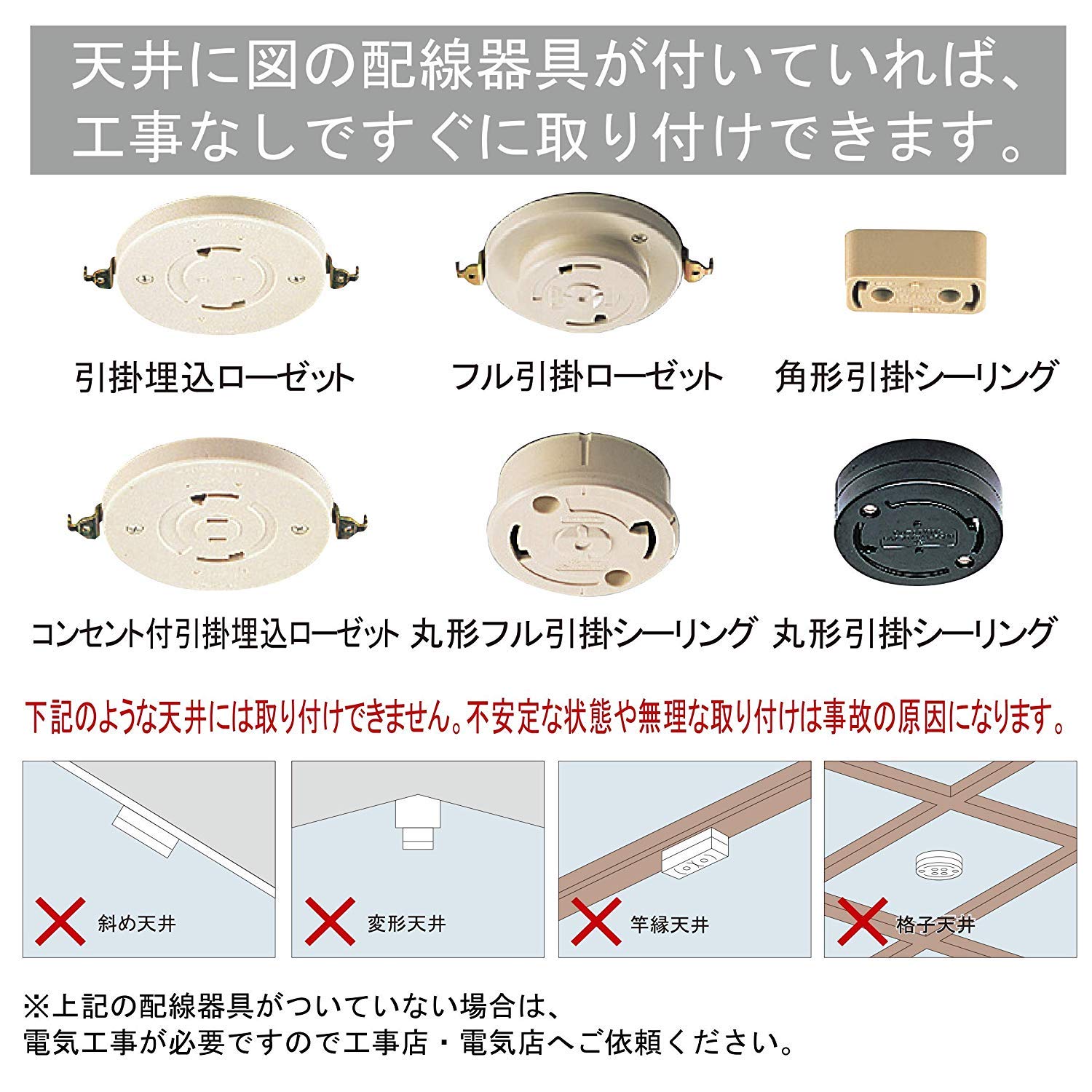 天井に図の配線器具が付いていれば、工事なしですぐに取り付けできます。

引掛埋込ローゼット

フル引掛ローゼット

角形引掛シーリング

コンセント付引掛埋込ローゼット

丸形フル引掛シーリング

丸形引掛シーリング

下記のような天井には取り付けできません。不安定な状態や無理な取り付けは事故の原因になります。

斜め天井

変形天井

竿縁天井

格子天井

※上記の配線器具がついていない場合は、電気工事が必要ですので工事店・電気店へご依頼ください。